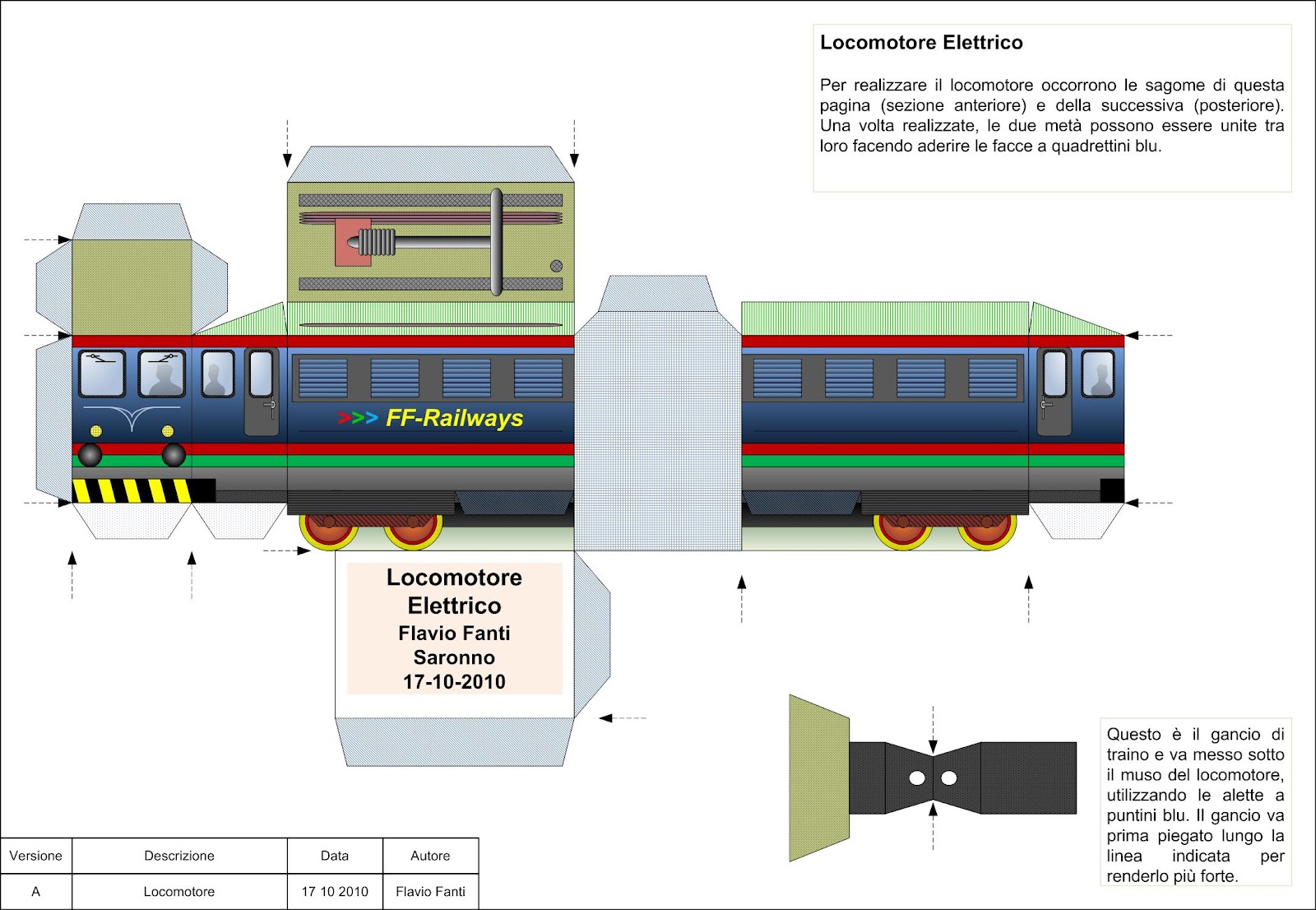 Locomotore Elettrico

Per realizzare il locomotore occorrono le sagome di questa pagina (sezione anteriore) e della successiva (posteriore). Una volta realizzate, le due metà possono essere unite tra loro facendo aderire le facce a quadrettini blu.

>>> FF-Railways

Locomotore
Elettrico
Flavio Fanti
Saronno
17-10-2010

Questo è il gancio di traino e va messo sotto il muso del locomotore, utilizzando le alette a puntini blu. Il gancio va prima piegato lungo la linea indicata per renderlo più forte.

| Versione | Descrizione | Data | Autore |
|---|---|---|---|
| A | Locomotore | 17 10 2010 | Flavio Fanti |