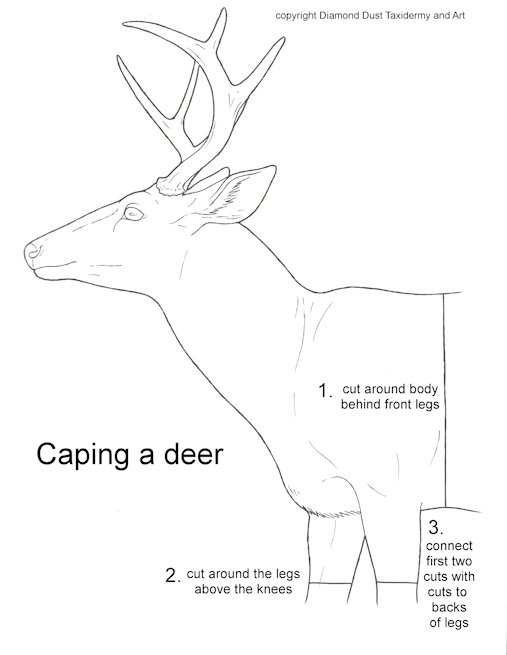 copyright Diamond Dust Taxidermy and Art

1. cut around body behind front legs

Caping a deer

2. cut around the legs above the knees

3. connect first two cuts with cuts to backs of legs