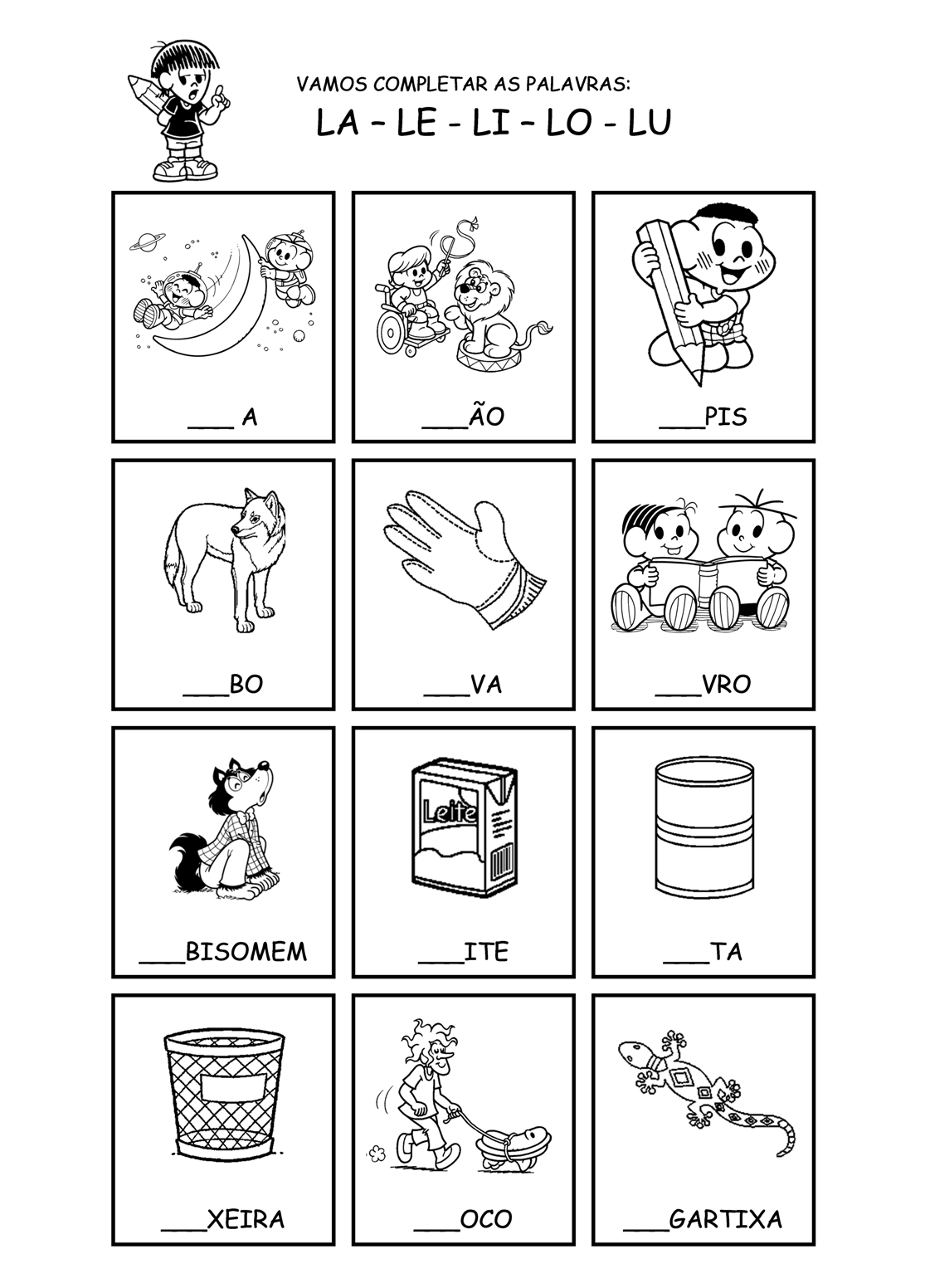 VAMOS COMPLETAR AS PALAVRAS:

LA – LE - LI – LO - LU

___ A

___ÃO

___PIS

___BO

___VA

___VRO

Leite

___BISOMEM

___ITE

___TA

___XEIRA

___OCO

___GARTIXA