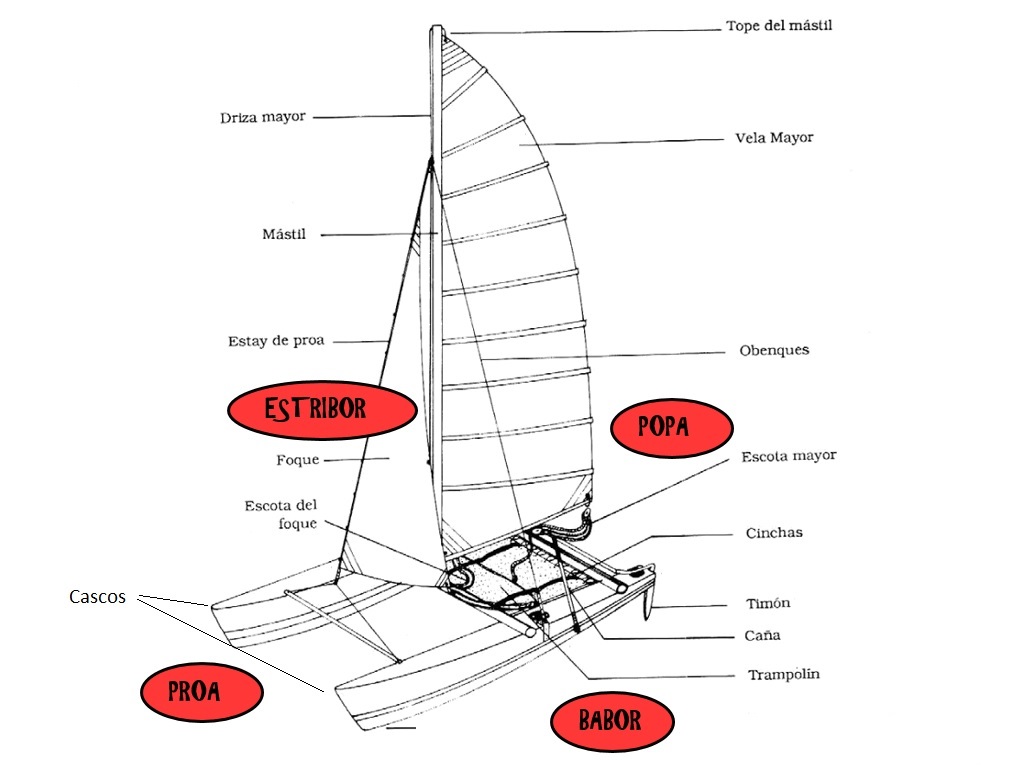 Tope del mástil

Driza mayor

Vela Mayor

Mástil

Estay de proa

Obenques

ESTRIBOR

POPA

Foque

Escota mayor

Escota del foque

Cinchas

Cascos

Timón

Caña

Trampolín

PROA

BABOR