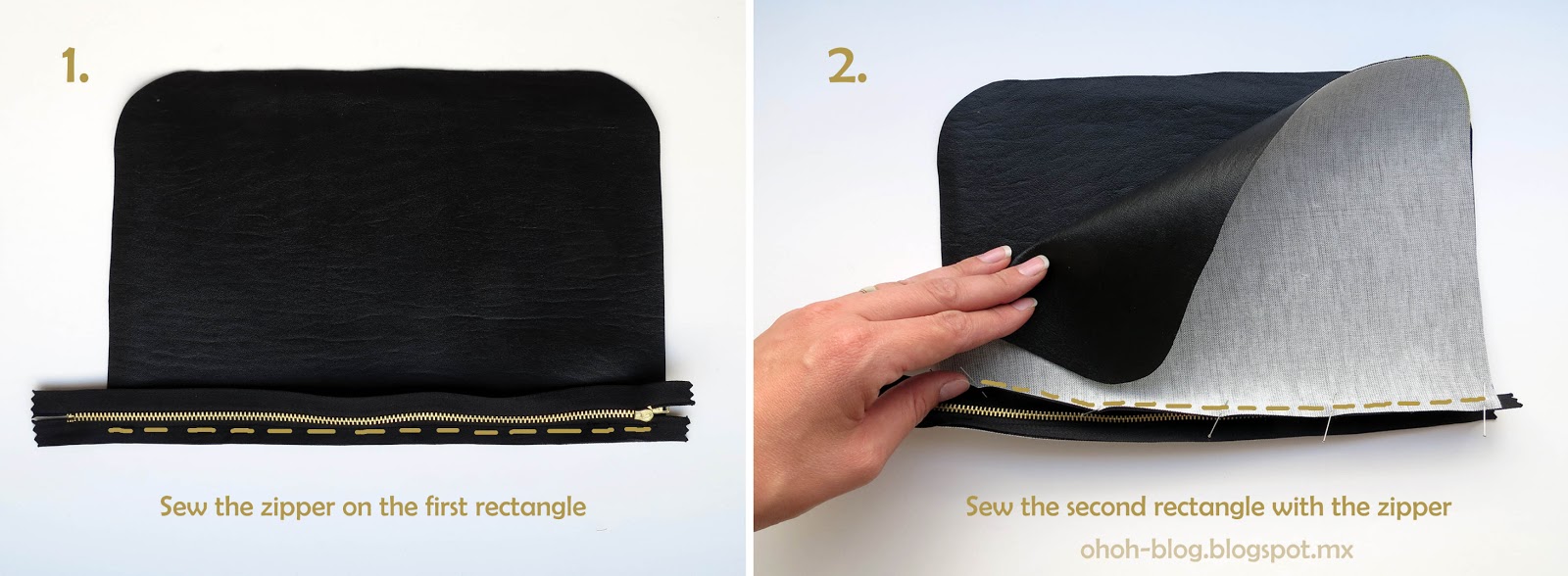 1.

Sew the zipper on the first rectangle

2.

Sew the second rectangle with the zipper

ohoh-blog.blogspot.mx