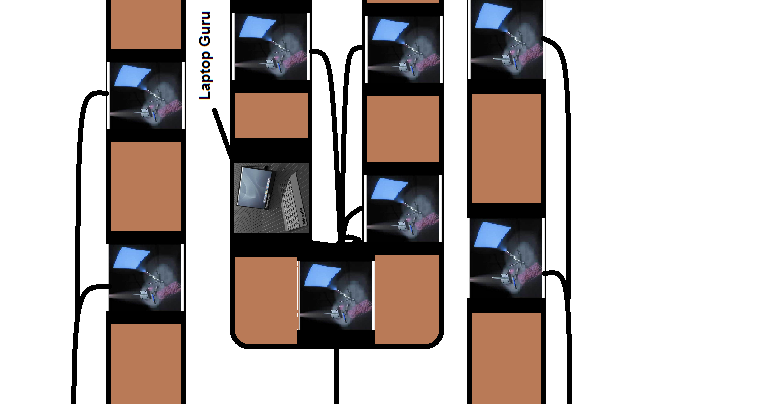 Laptop Guru