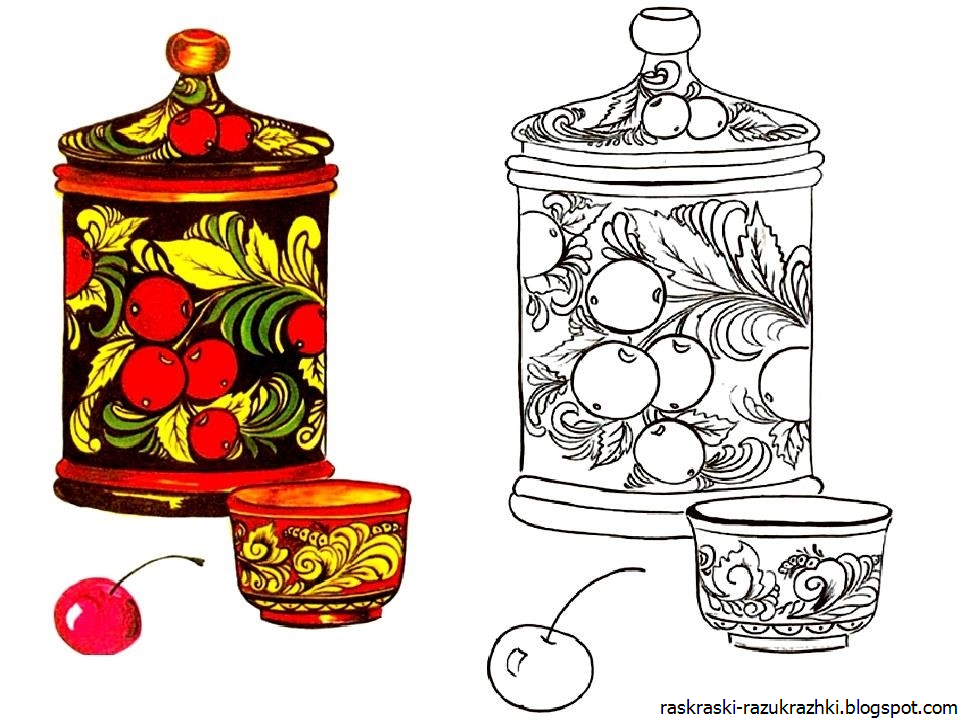 raskraski-razukrazhki.blogspot.com