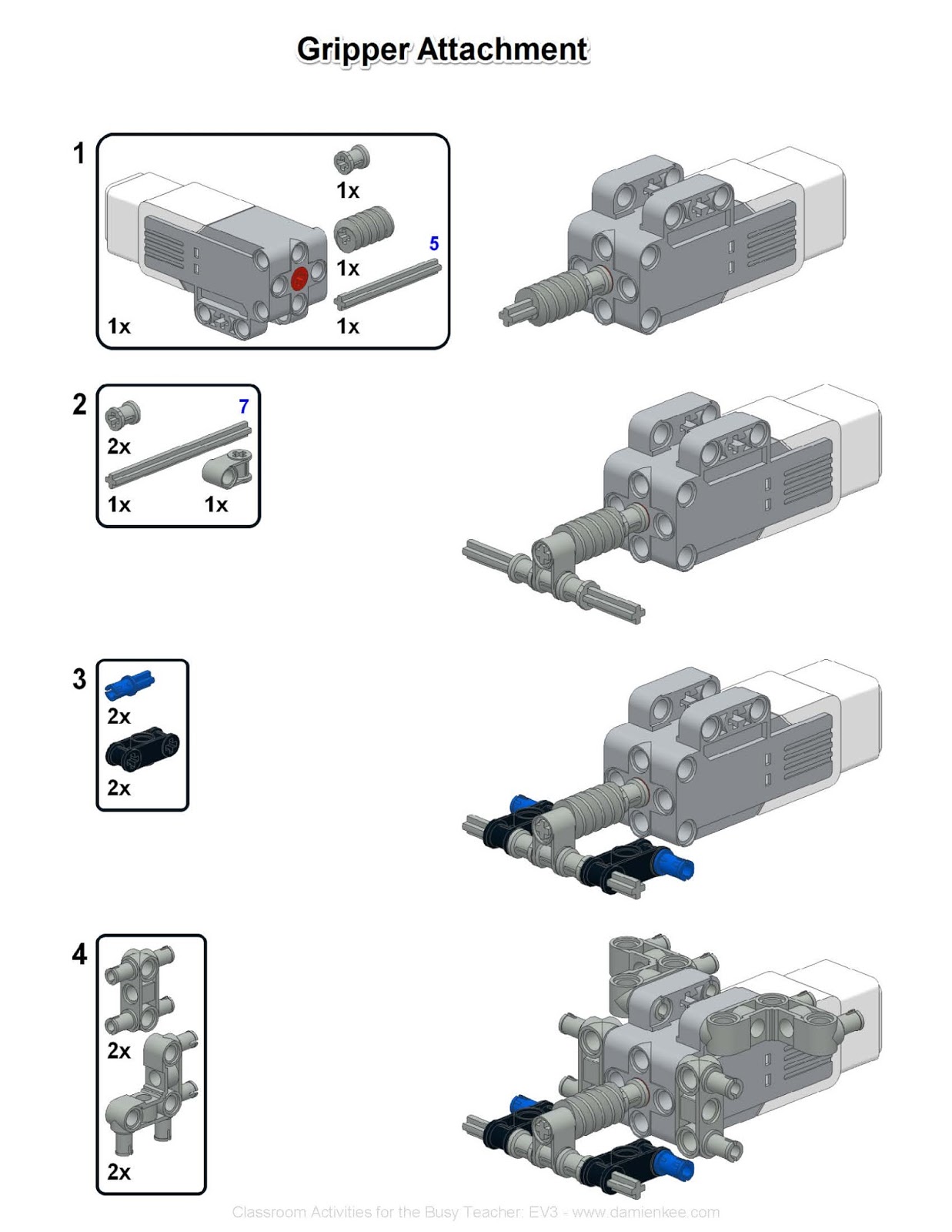 Gripper Attachment

1

1x

1x

5

1x

1x

2

7

2x

1x

1x

3

2x

2x

4

2x

2x

Classroom Activities for the Busy Teacher: EV3 - www.damienkee.com