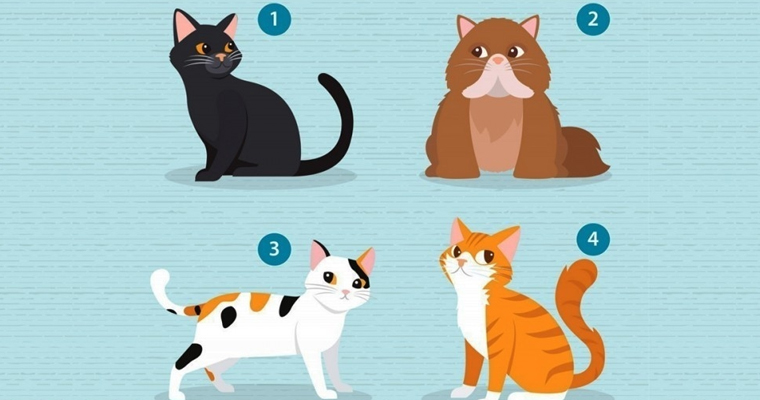 1
2
3
4