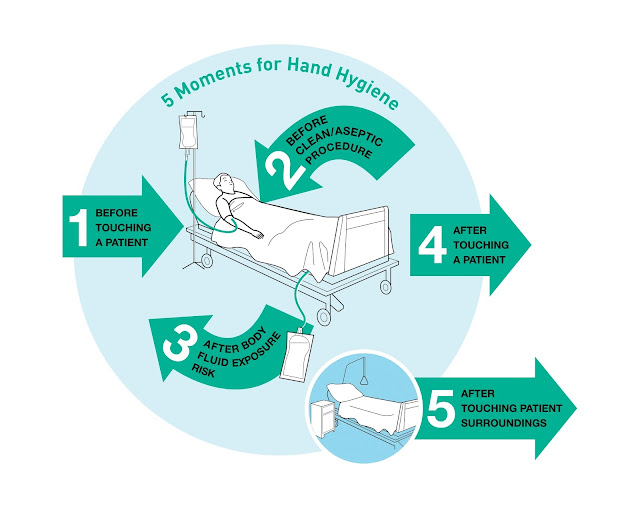 5 Moments for Hand Hygiene

1 BEFORE TOUCHING A PATIENT

2 BEFORE CLEAN/ASEPTIC PROCEDURE

3 AFTER BODY FLUID EXPOSURE RISK

4 AFTER TOUCHING A PATIENT

5 AFTER TOUCHING PATIENT SURROUNDINGS