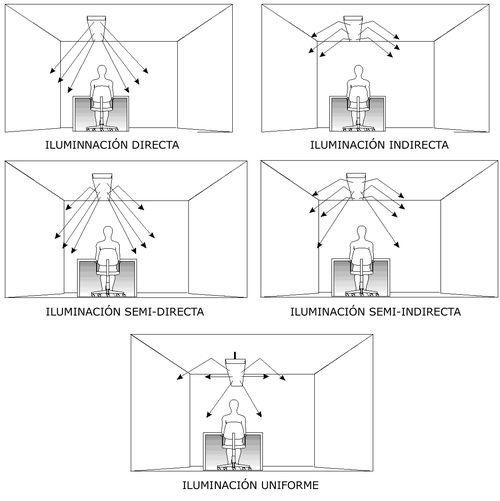 ILUMINNACIÓN DIRECTA

ILUMINACIÓN INDIRECTA

ILUMINACIÓN SEMI-DIRECTA

ILUMINACIÓN SEMI-INDIRECTA

ILUMINACIÓN UNIFORME