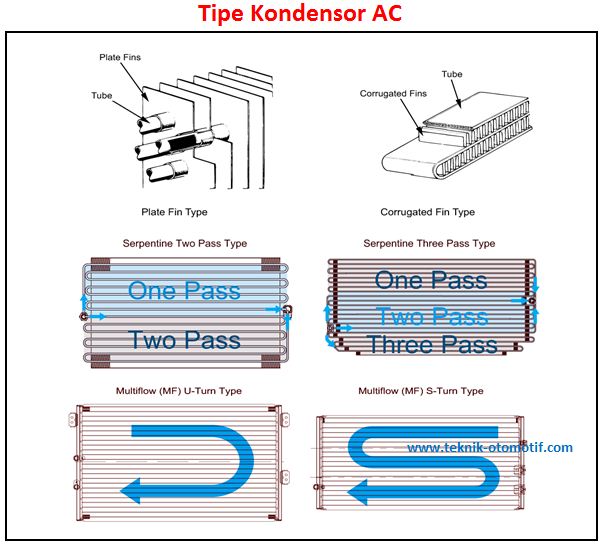 Tipe Kondensor AC

Plate Fins
Tube

Plate Fin Type

Tube
Corrugated Fins

Corrugated Fin Type

Serpentine Two Pass Type
One Pass
Two Pass

Serpentine Three Pass Type
One Pass
Two Pass
Three Pass

Multiflow (MF) U-Turn Type

Multiflow (MF) S-Turn Type

www.teknik-otomotif.com