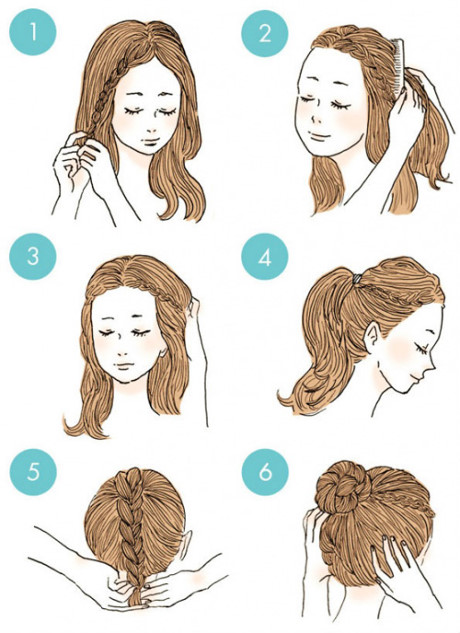 1
2
3
4
5
6