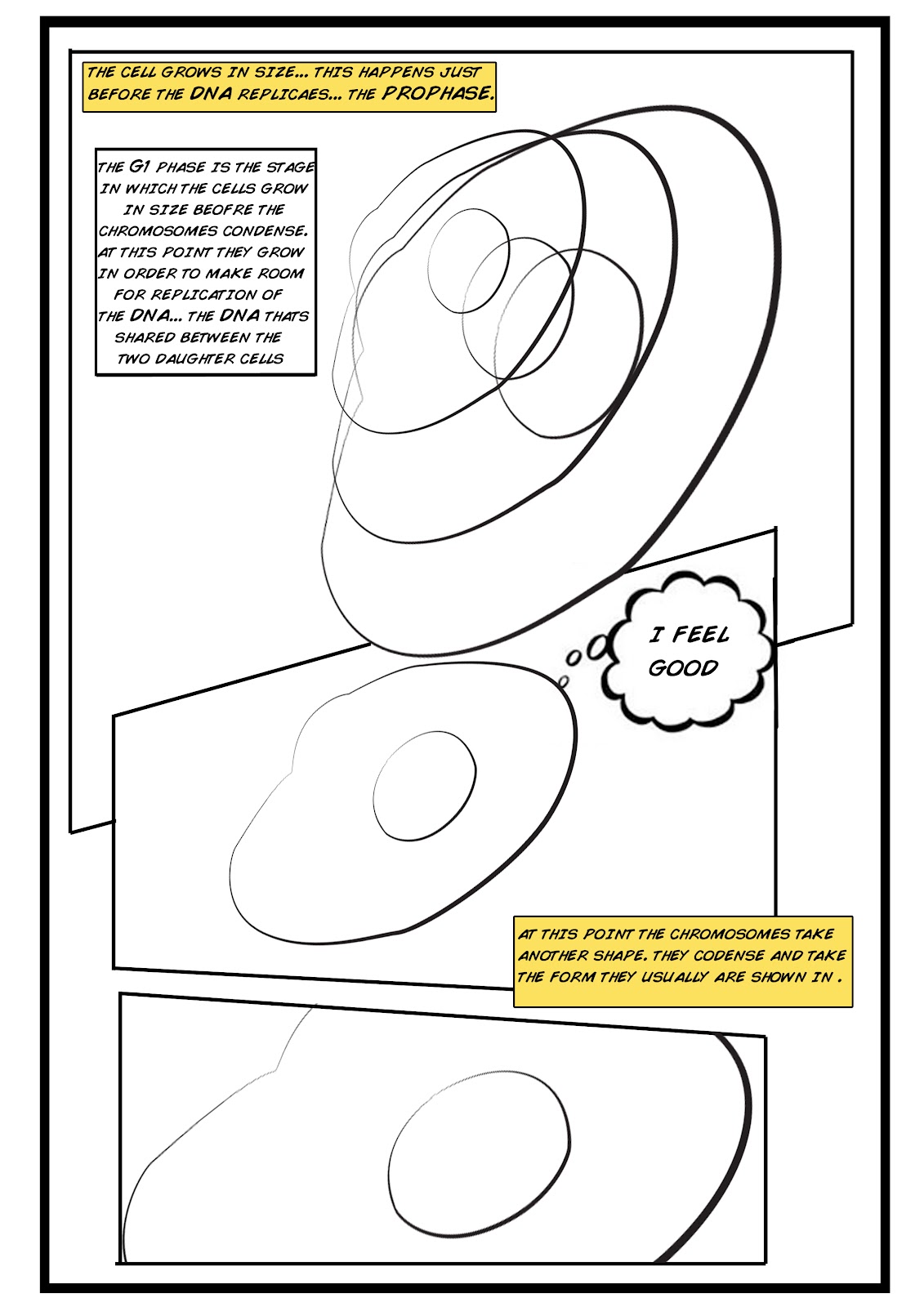 THE CELL GROWS IN SIZE... THIS HAPPENS JUST BEFORE THE DNA REPLICAES... THE PROPHASE.

THE G1 PHASE IS THE STAGE IN WHICH THE CELLS GROW IN SIZE BEOFRE THE CHROMOSOMES CONDENSE. AT THIS POINT THEY GROW IN ORDER TO MAKE ROOM FOR REPLICATION OF THE DNA... THE DNA THATS SHARED BETWEEN THE TWO DAUGHTER CELLS

I FEEL GOOD

AT THIS POINT THE CHROMOSOMES TAKE ANOTHER SHAPE. THEY CODENSE AND TAKE THE FORM THEY USUALLY ARE SHOWN IN .