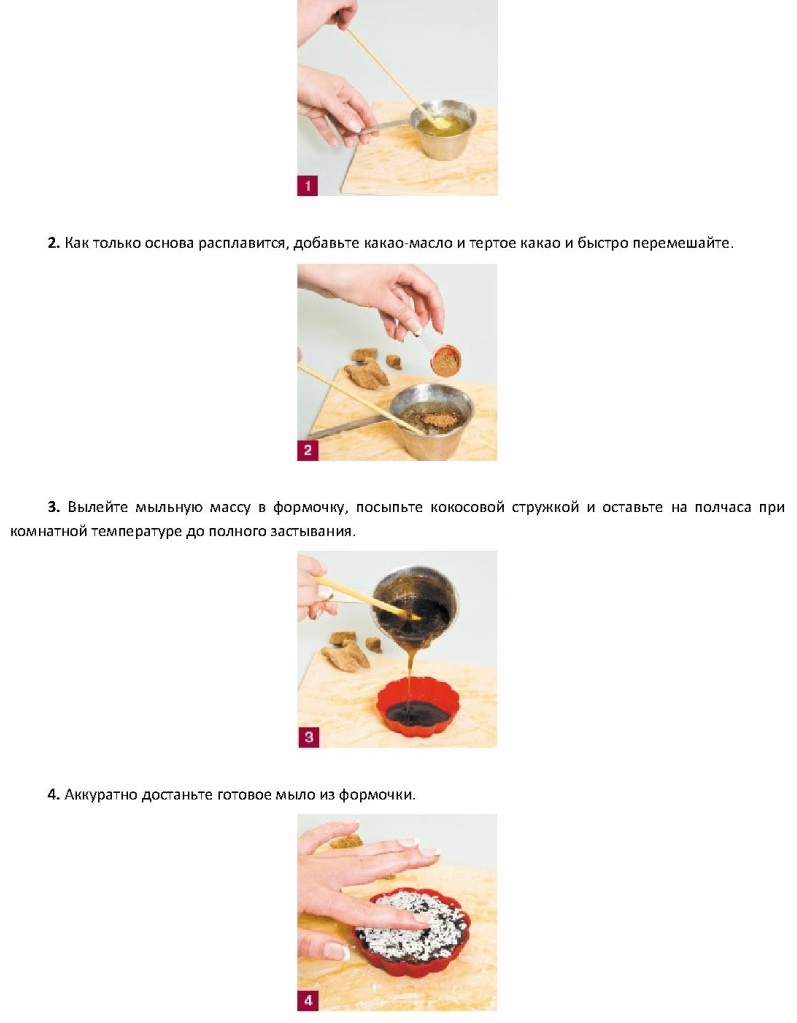 1

2. Как только основа расплавится, добавьте какао-масло и тертое какао и быстро перемешайте.

2

3. Вылейте мыльную массу в формочку, посыпьте кокосовой стружкой и оставьте на полчаса при комнатной температуре до полного застывания.

3

4. Аккуратно достаньте готовое мыло из формочки.

4