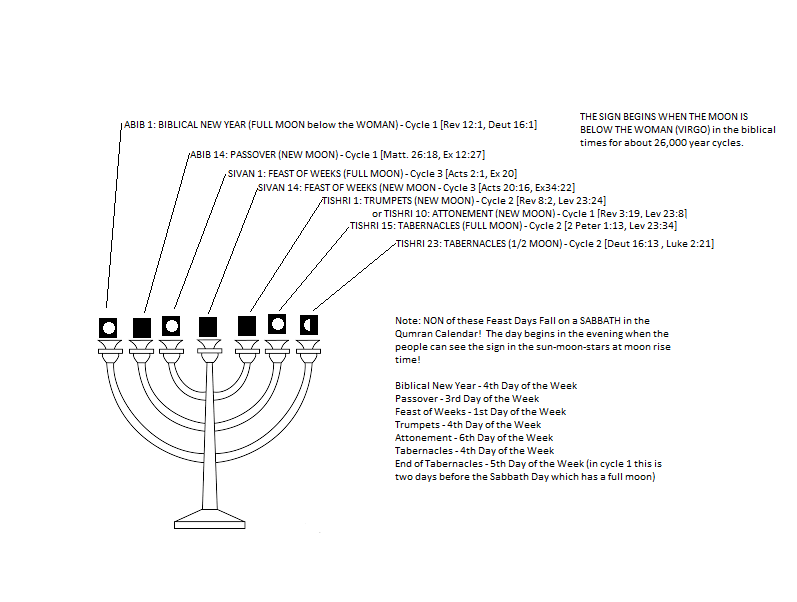 ABIB 1: BIBLICAL NEW YEAR (FULL MOON below the WOMAN) - Cycle 1 [Rev 12:1, Deut 16:1]

ABIB 14: PASSOVER (NEW MOON) - Cycle 1 [Matt. 26:18, Ex 12:27]

SIVAN 1: FEAST OF WEEKS (FULL MOON) - Cycle 3 [Acts 2:1, Ex 20]

SIVAN 14: FEAST OF WEEKS (NEW MOON - Cycle 3 [Acts 20:16, Ex34:22]

TISHRI 1: TRUMPETS (NEW MOON) - Cycle 2 [Rev 8:2, Lev 23:24]

or TISHRI 10: ATTONEMENT (NEW MOON) - Cycle 1 [Rev 3:19, Lev 23:8]

TISHRI 15: TABERNACLES (FULL MOON) - Cycle 2 [2 Peter 1:13, Lev 23:34]

TISHRI 23: TABERNACLES (1/2 MOON) - Cycle 2 [Deut 16:13 , Luke 2:21]

THE SIGN BEGINS WHEN THE MOON IS BELOW THE WOMAN (VIRGO) in the biblical times for about 26,000 year cycles.

Note: NON of these Feast Days Fall on a SABBATH in the Qumran Calendar! The day begins in the evening when the people can see the sign in the sun-moon-stars at moon rise time!

Biblical New Year - 4th Day of the Week
Passover - 3rd Day of the Week
Feast of Weeks - 1st Day of the Week
Trumpets - 4th Day of the Week
Attonement - 6th Day of the Week
Tabernacles - 4th Day of the Week
End of Tabernacles - 5th Day of the Week (in cycle 1 this is two days before the Sabbath Day which has a full moon)