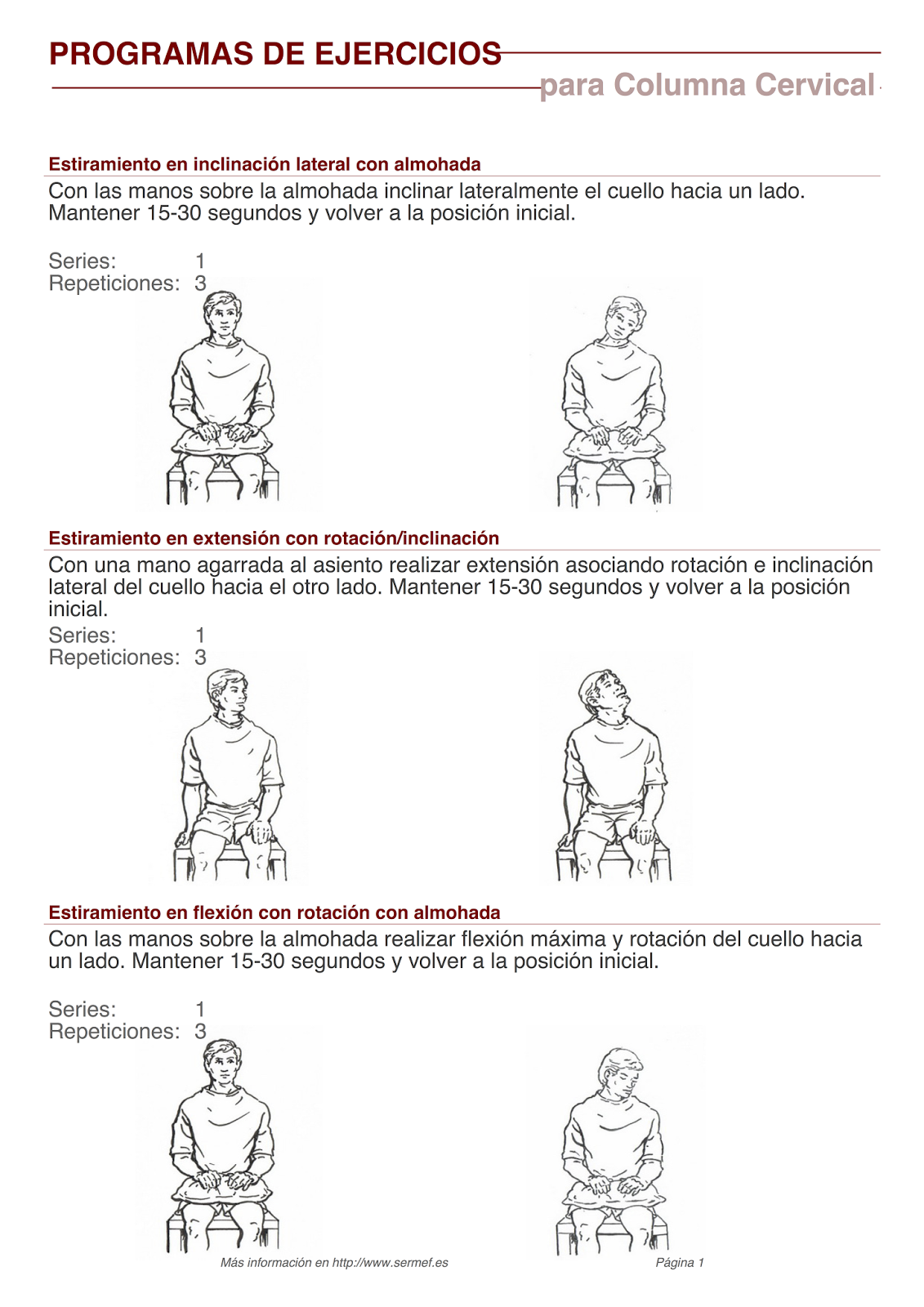 PROGRAMAS DE EJERCICIOS
para Columna Cervical

Estiramiento en inclinación lateral con almohada
Con las manos sobre la almohada inclinar lateralmente el cuello hacia un lado. Mantener 15-30 segundos y volver a la posición inicial.

Series: 1
Repeticiones: 3

Estiramiento en extensión con rotación/inclinación
Con una mano agarrada al asiento realizar extensión asociando rotación e inclinación lateral del cuello hacia el otro lado. Mantener 15-30 segundos y volver a la posición inicial.
Series: 1
Repeticiones: 3

Estiramiento en flexión con rotación con almohada
Con las manos sobre la almohada realizar flexión máxima y rotación del cuello hacia un lado. Mantener 15-30 segundos y volver a la posición inicial.

Series: 1
Repeticiones: 3

Más información en http://www.sermef.es
Página 1