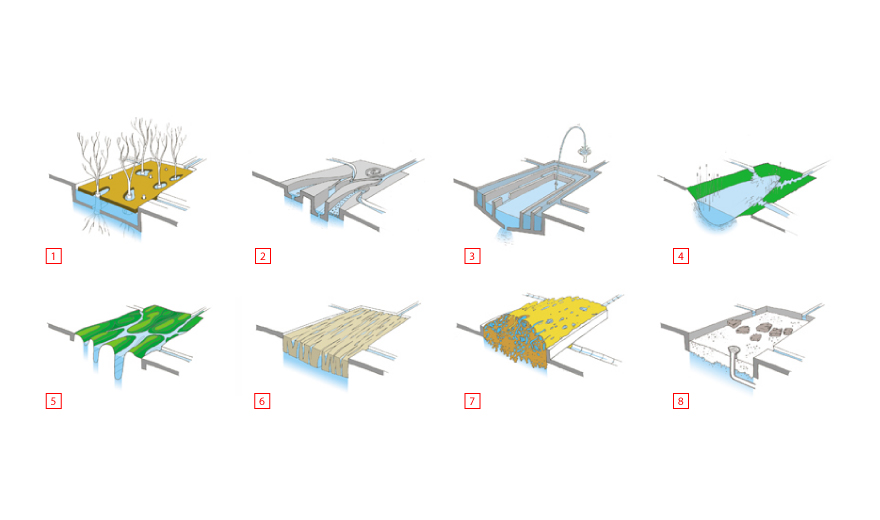 1

2

3

4

5

6

7

8