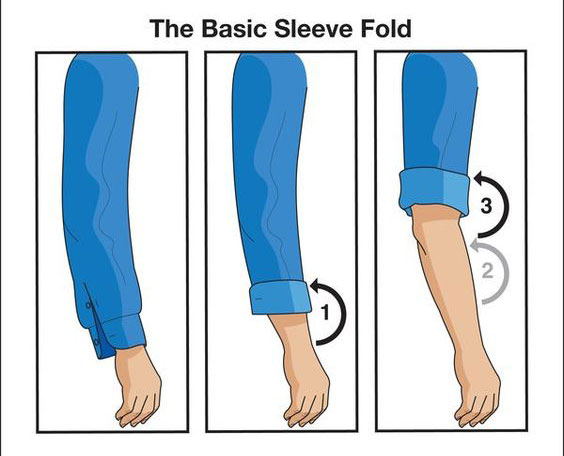 The Basic Sleeve Fold

1

3

2