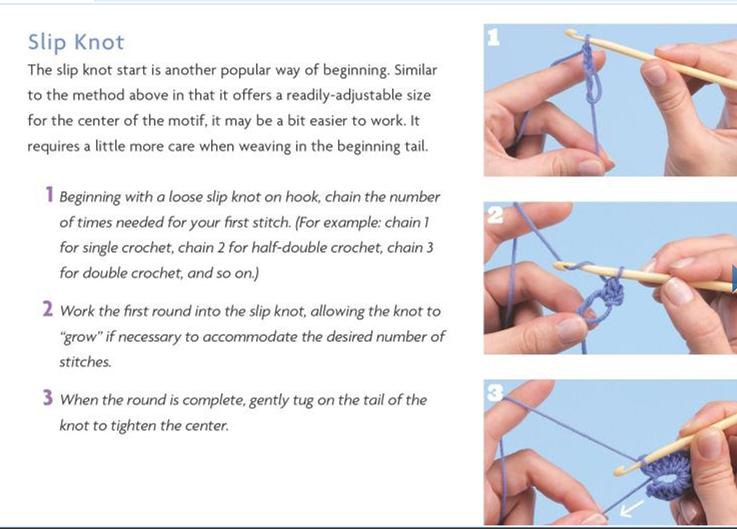 Slip Knot

The slip knot start is another popular way of beginning. Similar to the method above in that it offers a readily-adjustable size for the center of the motif, it may be a bit easier to work. It requires a little more care when weaving in the beginning tail.

1 Beginning with a loose slip knot on hook, chain the number of times needed for your first stitch. (For example: chain 1 for single crochet, chain 2 for half-double crochet, chain 3 for double crochet, and so on.)

2 Work the first round into the slip knot, allowing the knot to "grow" if necessary to accommodate the desired number of stitches.

3 When the round is complete, gently tug on the tail of the knot to tighten the center.

1

2

3