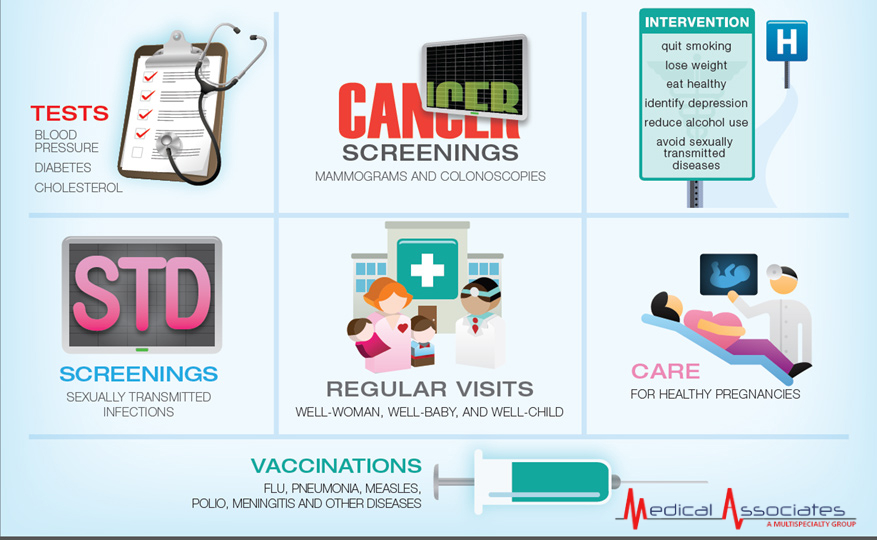 TESTS
BLOOD PRESSURE
DIABETES
CHOLESTEROL

CANCER
SCREENINGS
MAMMOGRAMS AND COLONOSCOPIES

INTERVENTION
quit smoking
lose weight
eat healthy
identify depression
reduce alcohol use
avoid sexually transmitted diseases

H

STD
SCREENINGS
SEXUALLY TRANSMITTED INFECTIONS

REGULAR VISITS
WELL-WOMAN, WELL-BABY, AND WELL-CHILD

CARE
FOR HEALTHY PREGNANCIES

VACCINATIONS
FLU, PNEUMONIA, MEASLES, POLIO, MENINGITIS AND OTHER DISEASES

Medical Associates
A MULTISPECIALTY GROUP