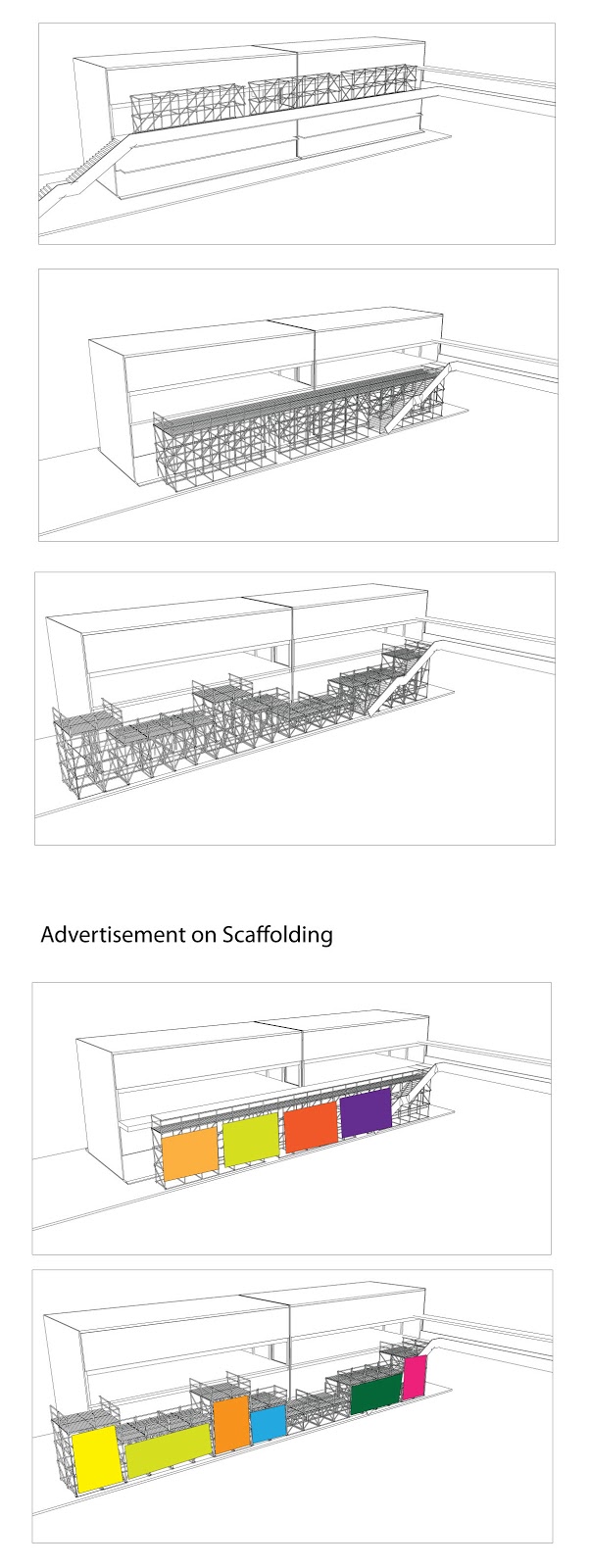 Advertisement on Scaffolding