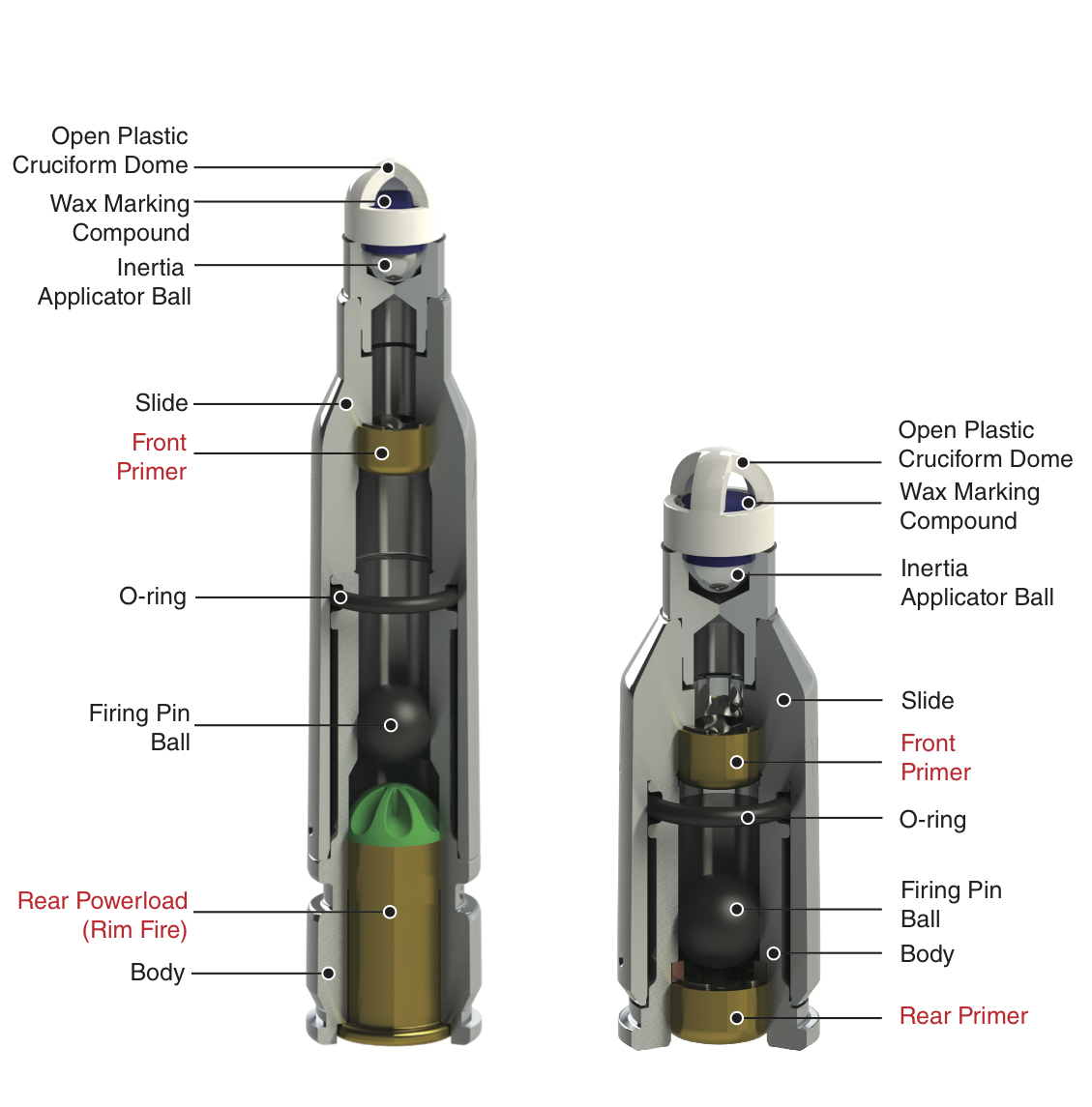 Open Plastic Cruciform Dome

Wax Marking Compound

Inertia Applicator Ball

Slide

Front Primer

O-ring

Firing Pin Ball

Rear Powerload (Rim Fire)

Body

Open Plastic Cruciform Dome

Wax Marking Compound

Inertia Applicator Ball

Slide

Front Primer

O-ring

Firing Pin Ball

Body

Rear Primer