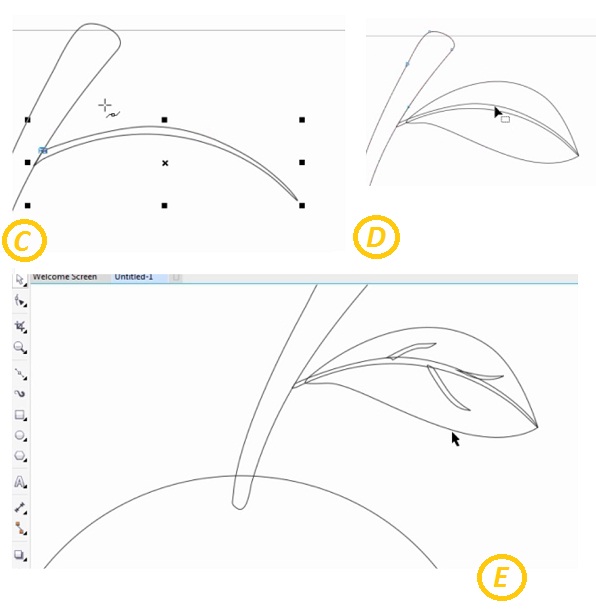 C

D

Welcome Screen Untitled-1

E