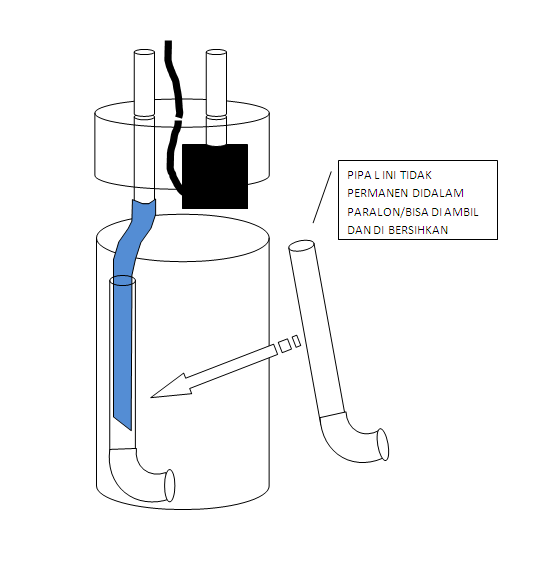 PIPA L INI TIDAK PERMANEN DIDALAM PARALON/BISA DI AMBIL DAN DI BERSIHKAN