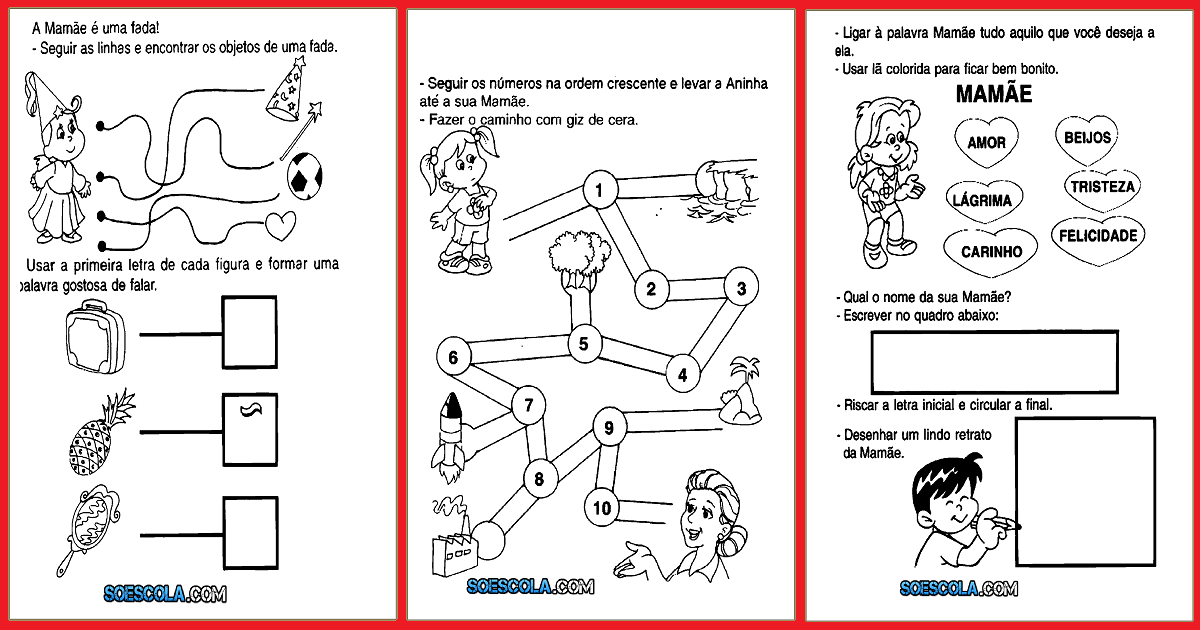 A Mamãe é uma fada!
- Seguir as linhas e encontrar os objetos de uma fada.

Usar a primeira letra de cada figura e formar uma palavra gostosa de falar.

~

SOESCOLA.COM

- Seguir os números na ordem crescente e levar a Aninha até a sua Mamãe.
- Fazer o caminho com giz de cera.

1
2
3
4
5
6
7
8
9
10

SOESCOLA.COM

- Ligar à palavra Mamãe tudo aquilo que você deseja a ela.
- Usar lã colorida para ficar bem bonito.

MAMÃE

AMOR
BEIJOS
LÁGRIMA
TRISTEZA
CARINHO
FELICIDADE

- Qual o nome da sua Mamãe?
- Escrever no quadro abaixo:

- Riscar a letra inicial e circular a final.

- Desenhar um lindo retrato da Mamãe.

SOESCOLA.COM