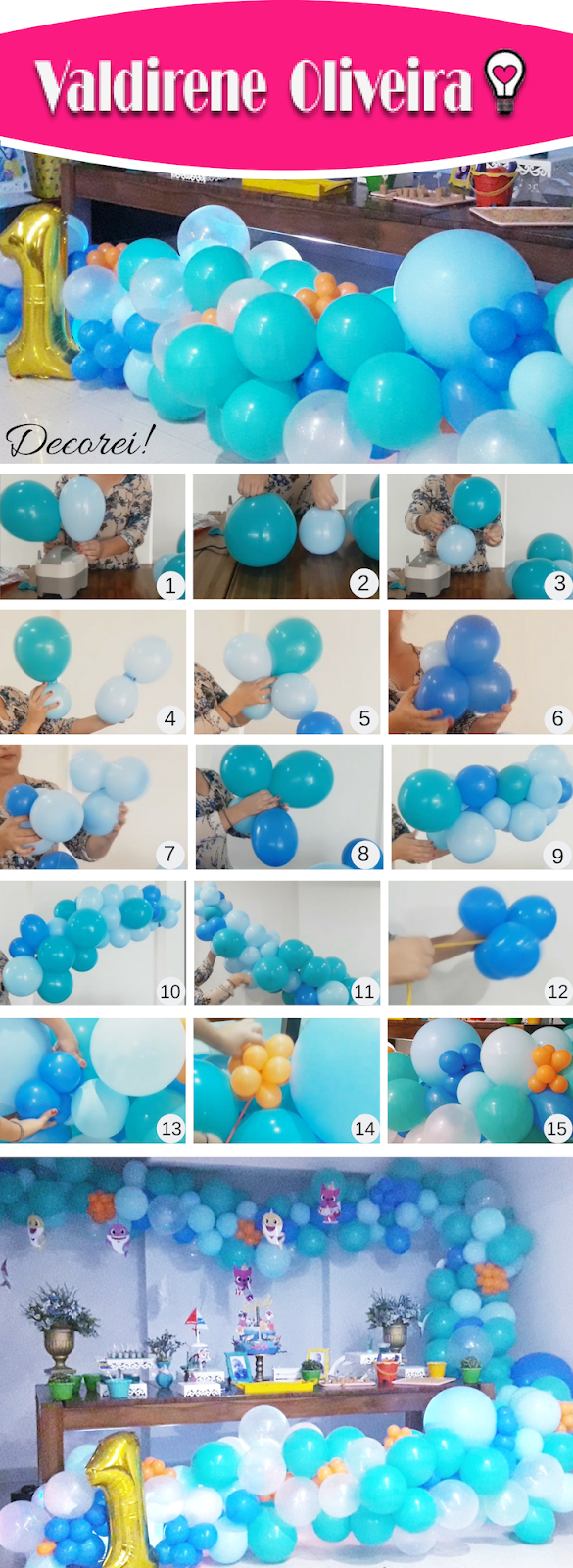 Valdirene Oliveira

Decorei!

1
2
3
4
5
6
7
8
9
10
11
12
13
14
15