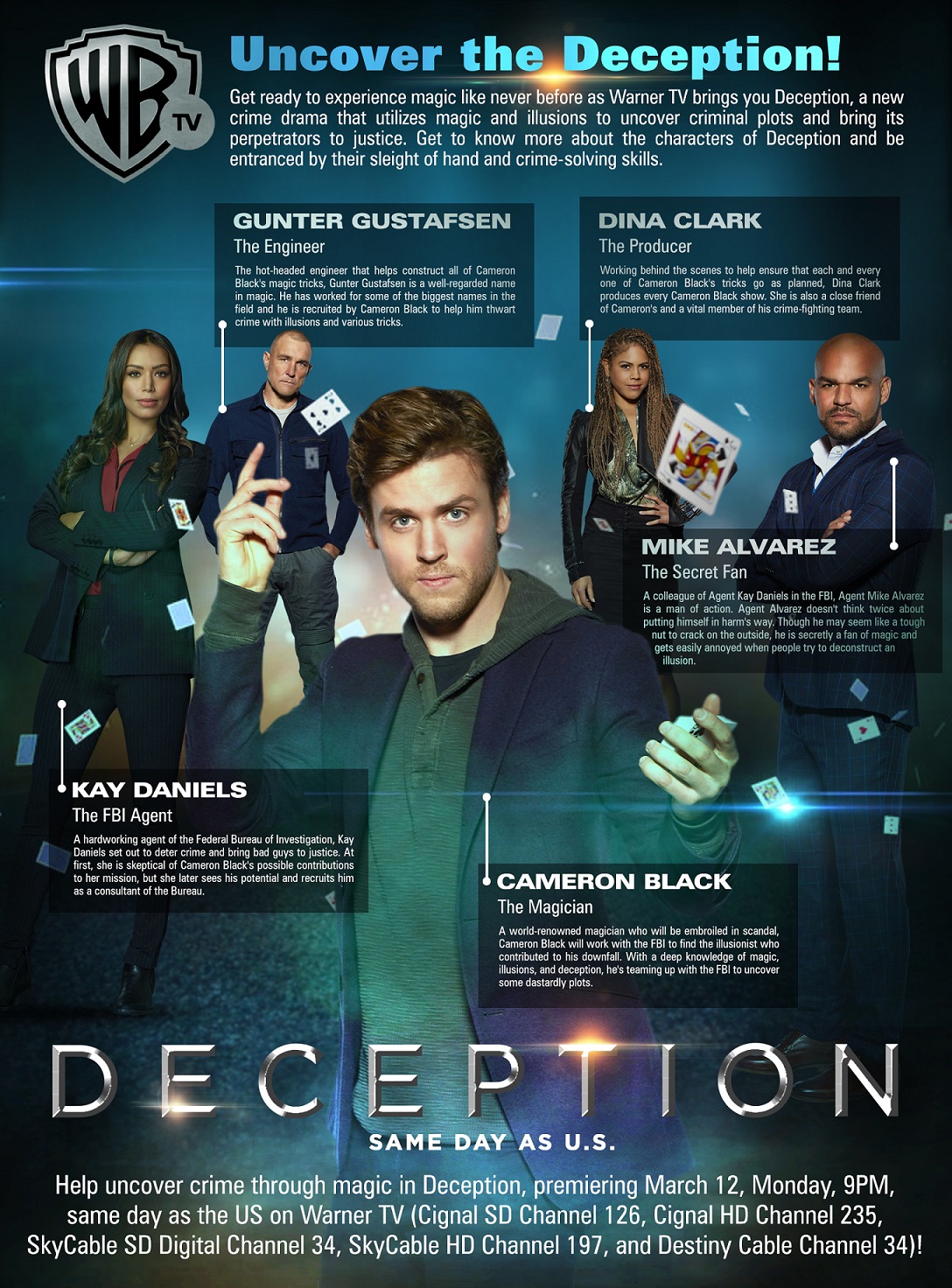 WB TV

Uncover the Deception!

Get ready to experience magic like never before as Warner TV brings you Deception, a new crime drama that utilizes magic and illusions to uncover criminal plots and bring its perpetrators to justice. Get to know more about the characters of Deception and be entranced by their sleight of hand and crime-solving skills.

GUNTER GUSTAFSEN
The Engineer
The hot-headed engineer that helps construct all of Cameron Black's magic tricks, Gunter Gustafsen is a well-regarded name in magic. He has worked for some of the biggest names in the field and he is recruited by Cameron Black to help him thwart crime with illusions and various tricks.

DINA CLARK
The Producer
Working behind the scenes to help ensure that each and every one of Cameron Black's tricks go as planned, Dina Clark produces every Cameron Black show. She is also a close friend of Cameron's and a vital member of his crime-fighting team.

MIKE ALVAREZ
The Secret Fan
A colleague of Agent Kay Daniels in the FBI, Agent Mike Alvarez is a man of action. Agent Alvarez doesn't think twice about putting himself in harm's way. Though he may seem like a tough nut to crack on the outside, he is secretly a fan of magic and gets easily annoyed when people try to deconstruct an illusion.

KAY DANIELS
The FBI Agent
A hardworking agent of the Federal Bureau of Investigation, Kay Daniels set out to deter crime and bring bad guys to justice. At first, she is skeptical of Cameron Black's possible contributions to her mission, but she later sees his potential and recruits him as a consultant of the Bureau.

CAMERON BLACK
The Magician
A world-renowned magician who will be embroiled in scandal, Cameron Black will work with the FBI to find the illusionist who contributed to his downfall. With a deep knowledge of magic, illusions, and deception, he's teaming up with the FBI to uncover some dastardly plots.

DECEPTION
SAME DAY AS U.S.

Help uncover crime through magic in Deception, premiering March 12, Monday, 9PM, same day as the US on Warner TV (Cignal SD Channel 126, Cignal HD Channel 235, SkyCable SD Digital Channel 34, SkyCable HD Channel 197, and Destiny Cable Channel 34)!