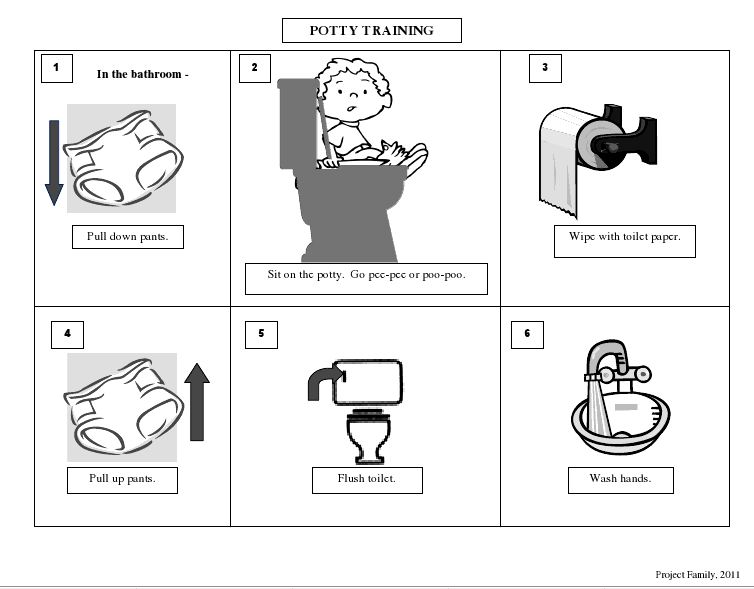 POTTY TRAINING

1

In the bathroom -

Pull down pants.

2

Sit on the potty. Go pee-pee or poo-poo.

3

Wipe with toilet paper.

4

Pull up pants.

5

Flush toilet.

6

Wash hands.

Project Family, 2011