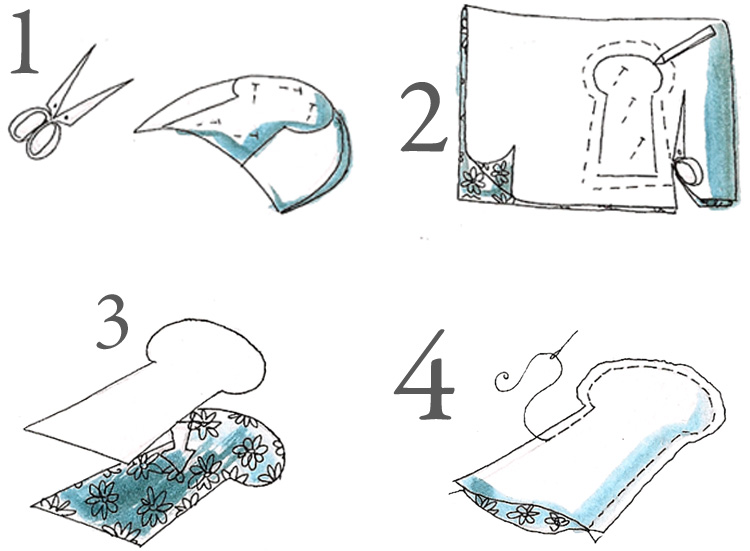 1

2

3

4