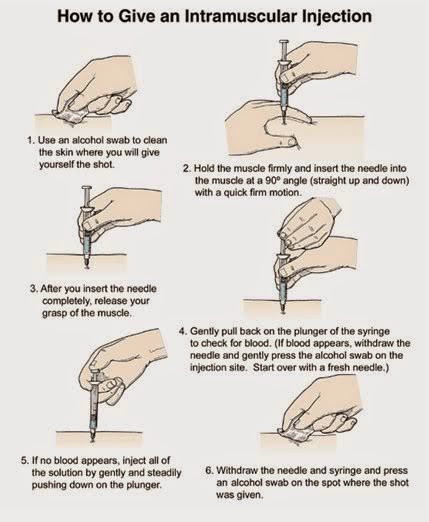 How to Give an Intramuscular Injection

1. Use an alcohol swab to clean the skin where you will give yourself the shot.

2. Hold the muscle firmly and insert the needle into the muscle at a 90º angle (straight up and down) with a quick firm motion.

3. After you insert the needle completely, release your grasp of the muscle.

4. Gently pull back on the plunger of the syringe to check for blood. (If blood appears, withdraw the needle and gently press the alcohol swab on the injection site. Start over with a fresh needle.)

5. If no blood appears, inject all of the solution by gently and steadily pushing down on the plunger.

6. Withdraw the needle and syringe and press an alcohol swab on the spot where the shot was given.