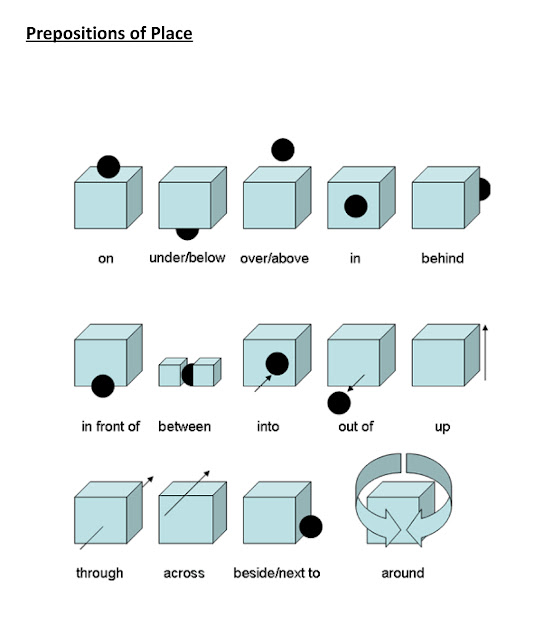 Prepositions of Place

on under/below over/above in behind

in front of between into out of up

through across beside/next to around