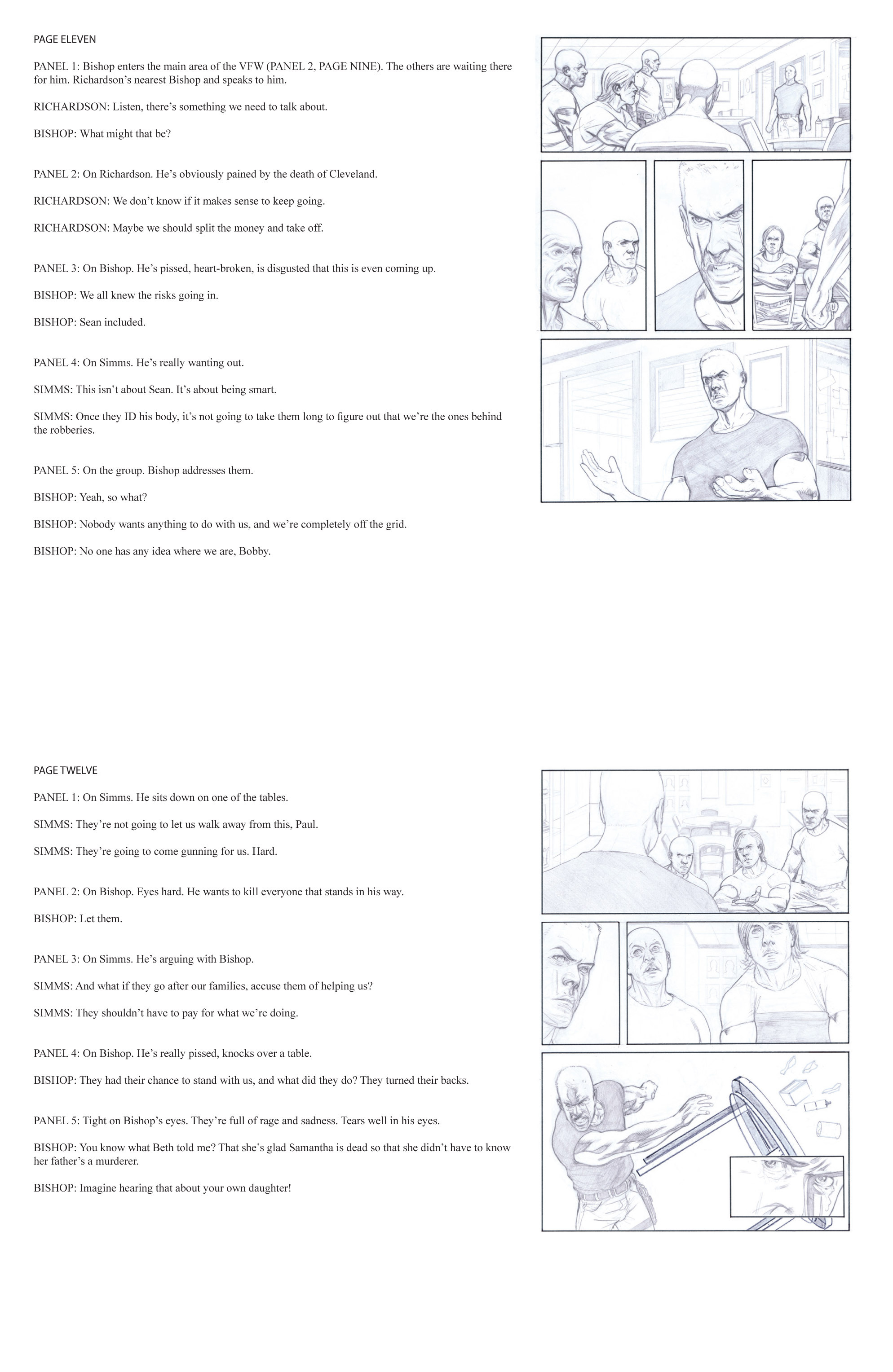 PAGE ELEVEN

PANEL 1: Bishop enters the main area of the VFW (PANEL 2, PAGE NINE). The others are waiting there for him. Richardson's nearest Bishop and speaks to him.

RICHARDSON: Listen, there's something we need to talk about.

BISHOP: What might that be?

PANEL 2: On Richardson. He's obviously pained by the death of Cleveland.

RICHARDSON: We don't know if it makes sense to keep going.

RICHARDSON: Maybe we should split the money and take off.

PANEL 3: On Bishop. He's pissed, heart-broken, is disgusted that this is even coming up.

BISHOP: We all knew the risks going in.

BISHOP: Sean included.

PANEL 4: On Simms. He's really wanting out.

SIMMS: This isn't about Sean. It's about being smart.

SIMMS: Once they ID his body, it's not going to take them long to figure out that we're the ones behind the robberies.

PANEL 5: On the group. Bishop addresses them.

BISHOP: Yeah, so what?

BISHOP: Nobody wants anything to do with us, and we're completely off the grid.

BISHOP: No one has any idea where we are, Bobby.

PAGE TWELVE

PANEL 1: On Simms. He sits down on one of the tables.

SIMMS: They're not going to let us walk away from this, Paul.

SIMMS: They're going to come gunning for us. Hard.

PANEL 2: On Bishop. Eyes hard. He wants to kill everyone that stands in his way.

BISHOP: Let them.

PANEL 3: On Simms. He's arguing with Bishop.

SIMMS: And what if they go after our families, accuse them of helping us?

SIMMS: They shouldn't have to pay for what we're doing.

PANEL 4: On Bishop. He's really pissed, knocks over a table.

BISHOP: They had their chance to stand with us, and what did they do? They turned their backs.

PANEL 5: Tight on Bishop's eyes. They're full of rage and sadness. Tears well in his eyes.

BISHOP: You know what Beth told me? That she's glad Samantha is dead so that she didn't have to know her father's a murderer.

BISHOP: Imagine hearing that about your own daughter!