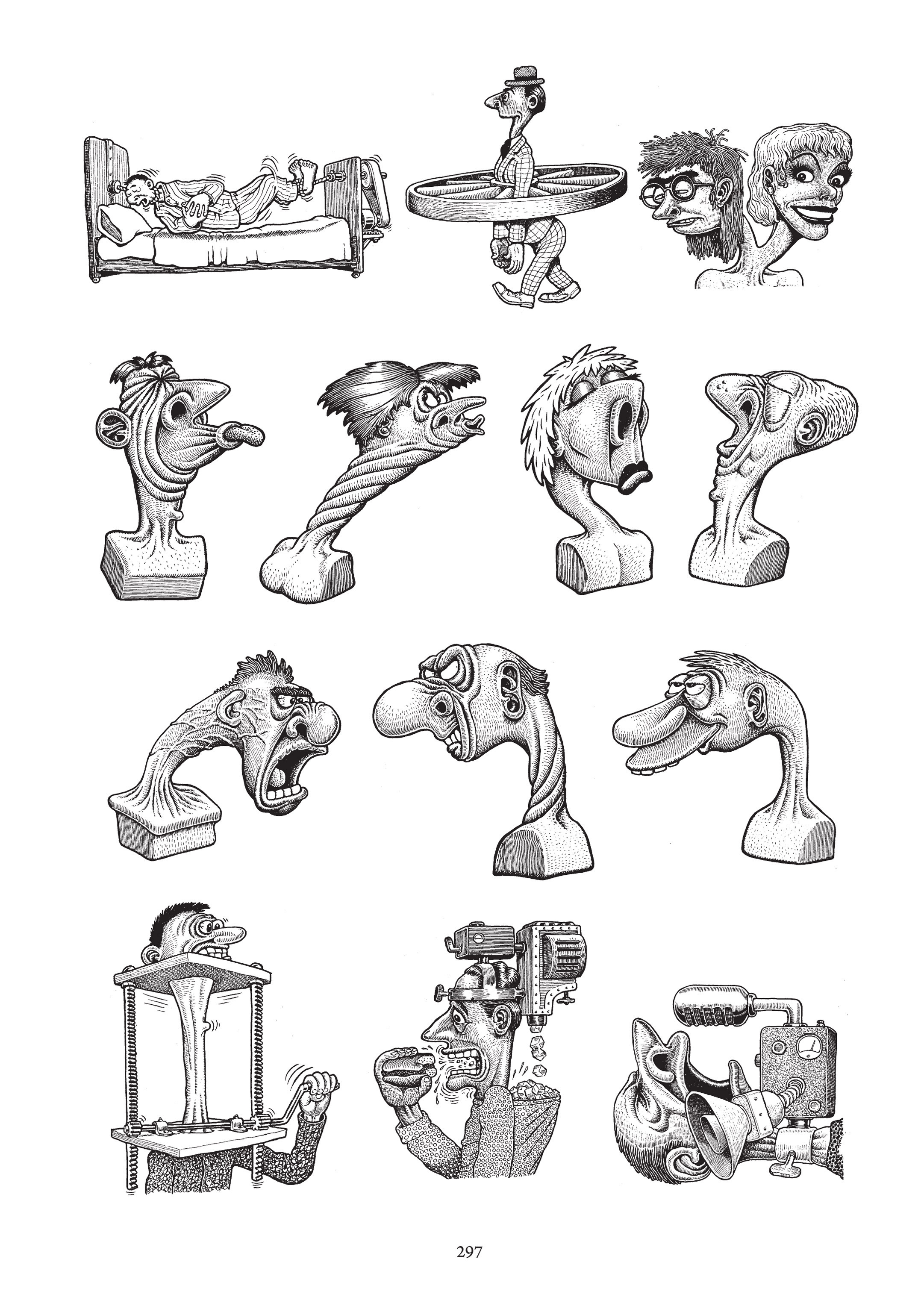 297