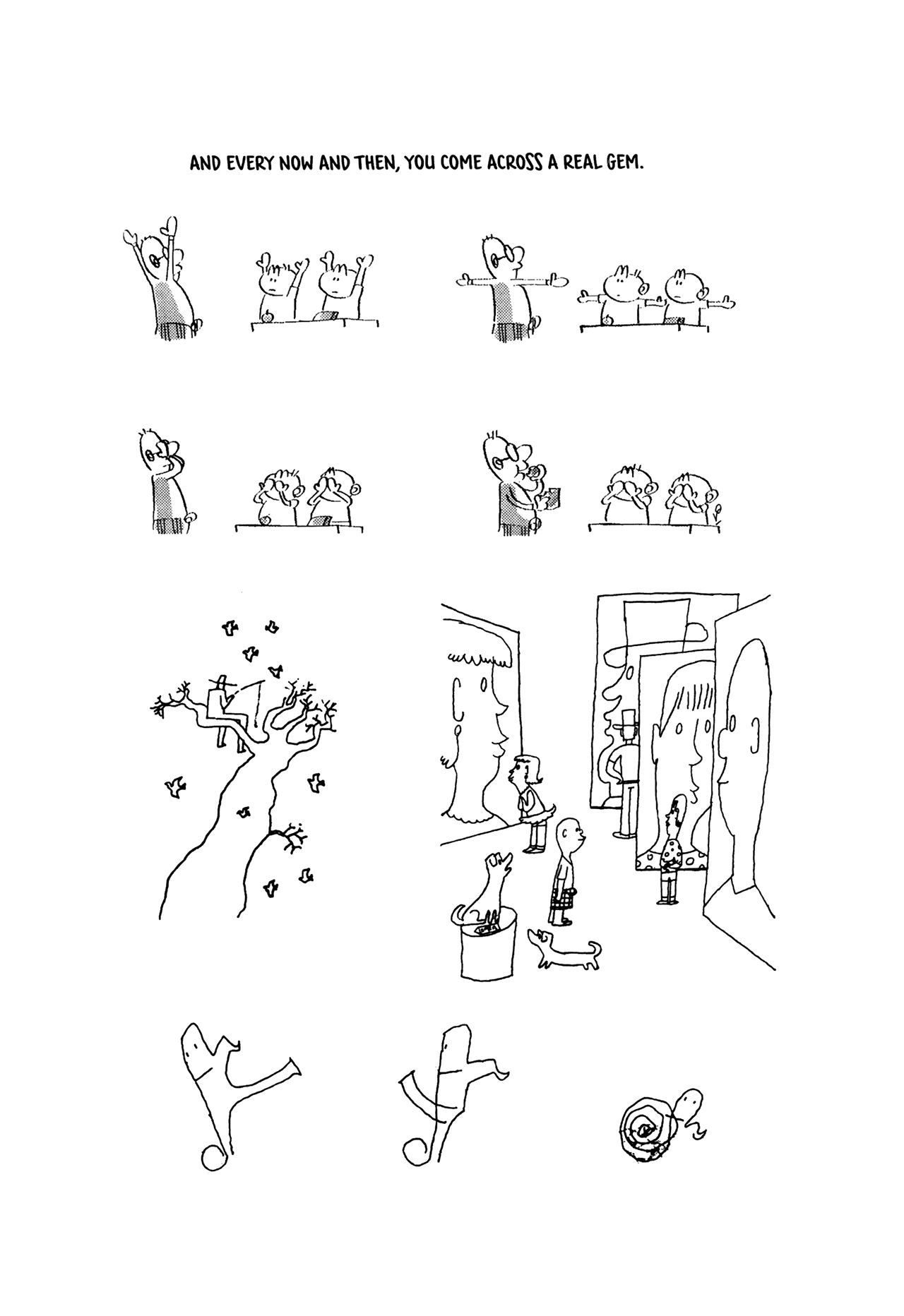 AND EVERY NOW AND THEN, YOU COME ACROSS A REAL GEM.