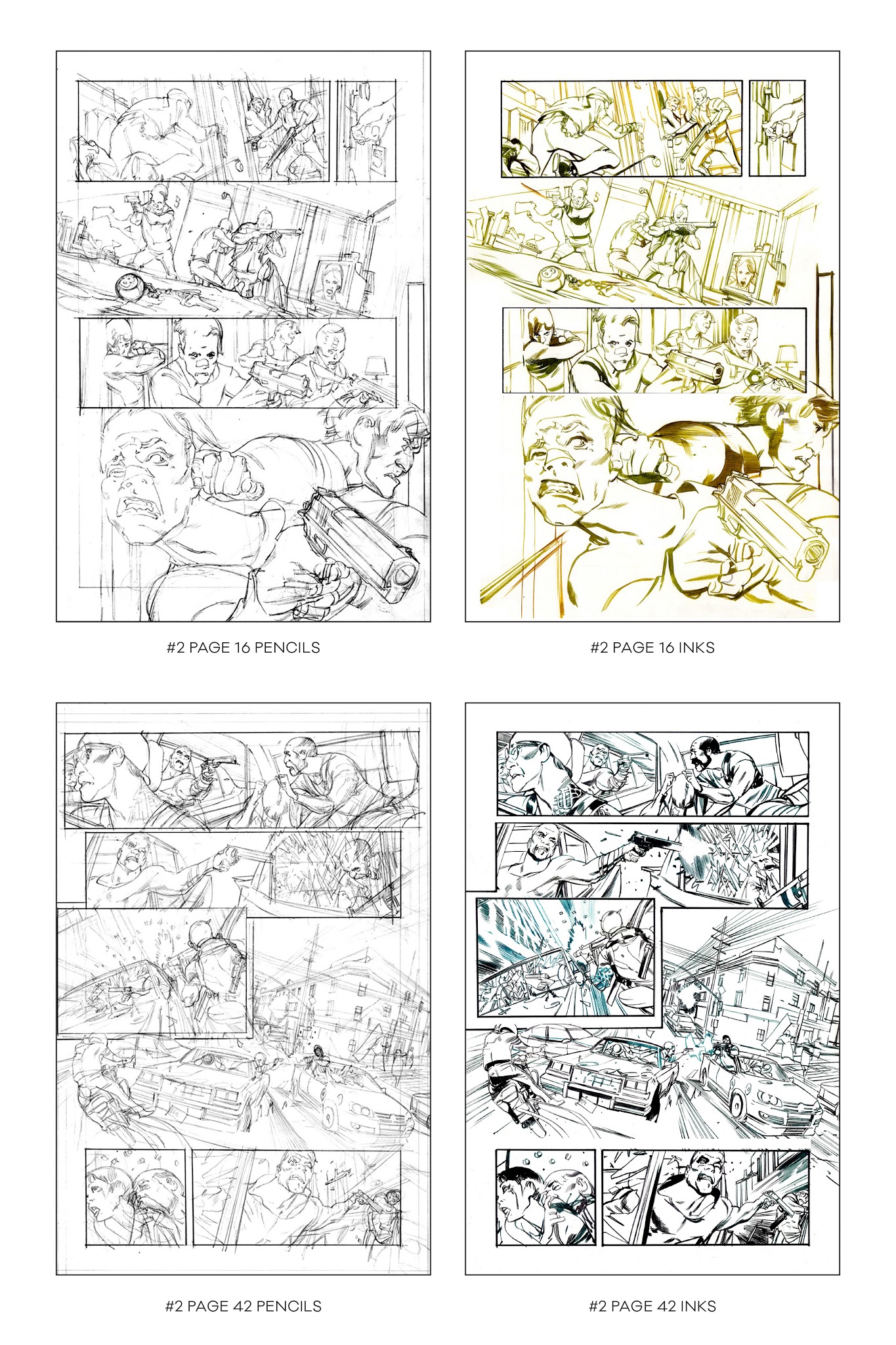 #2 PAGE 16 PENCILS

#2 PAGE 16 INKS

#2 PAGE 42 PENCILS

#2 PAGE 42 INKS