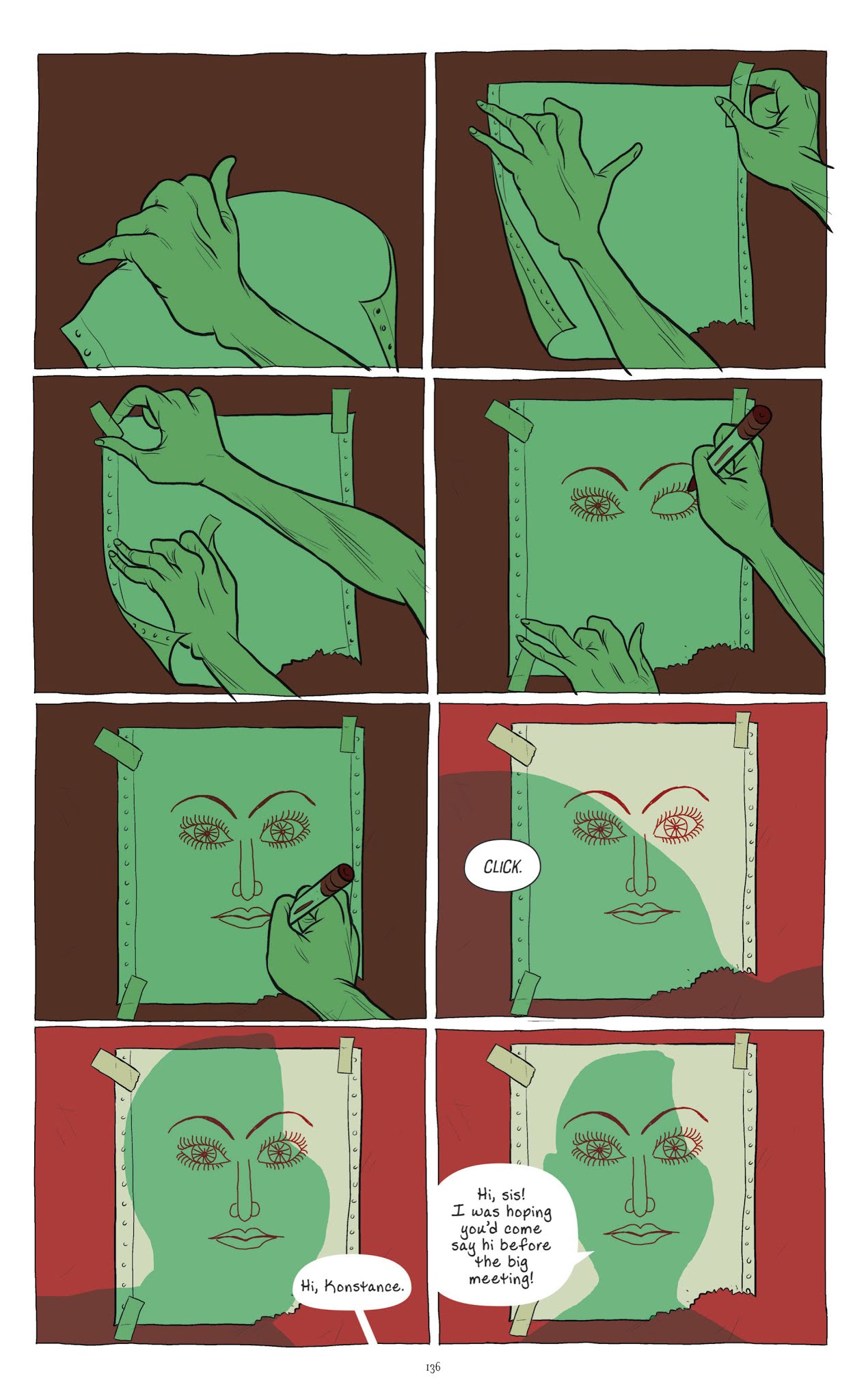 CLICK.

Hi, Konstance.

Hi, sis! I was hoping you'd come say hi before the big meeting!

136