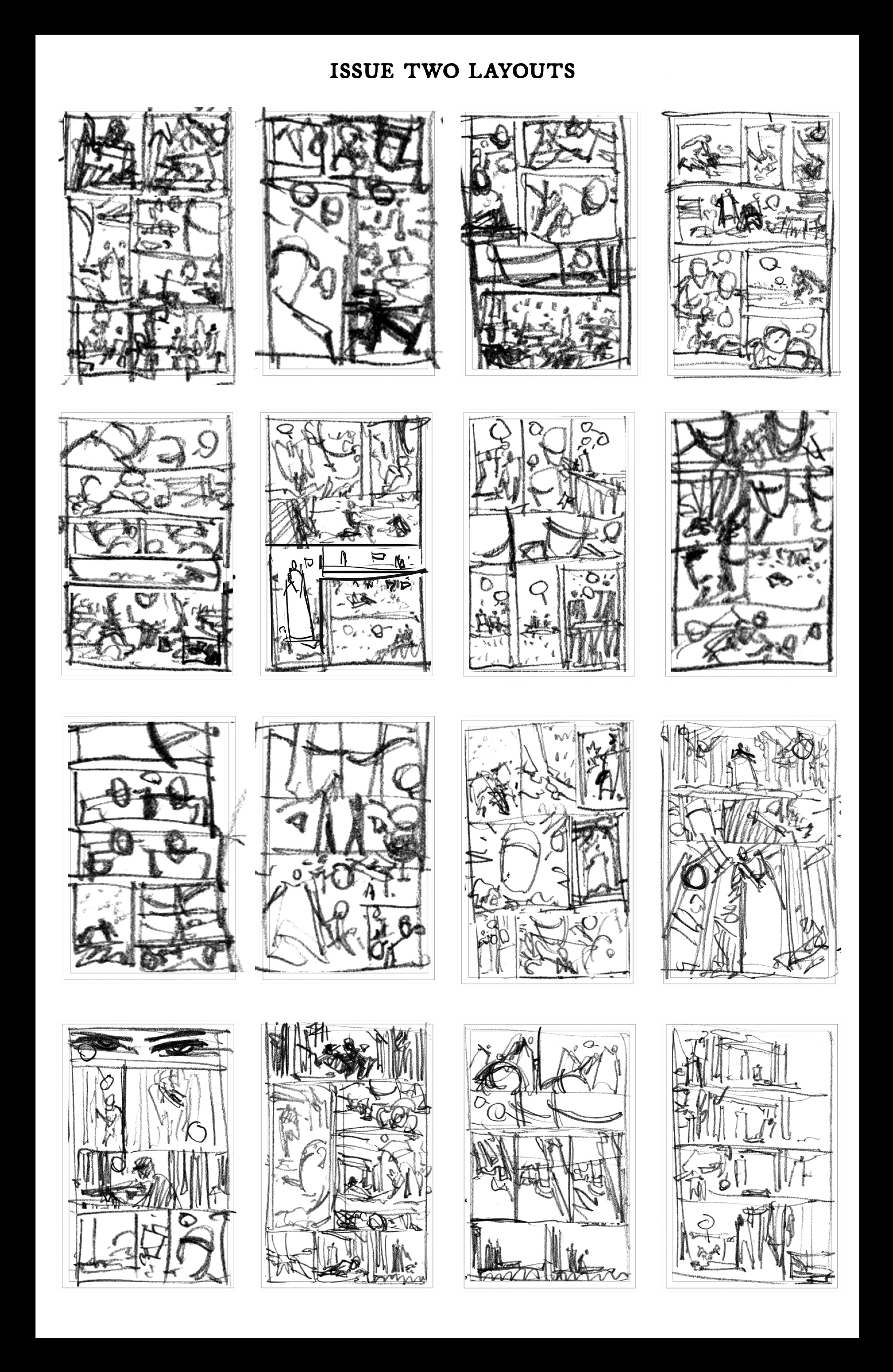 ISSUE TWO LAYOUTS