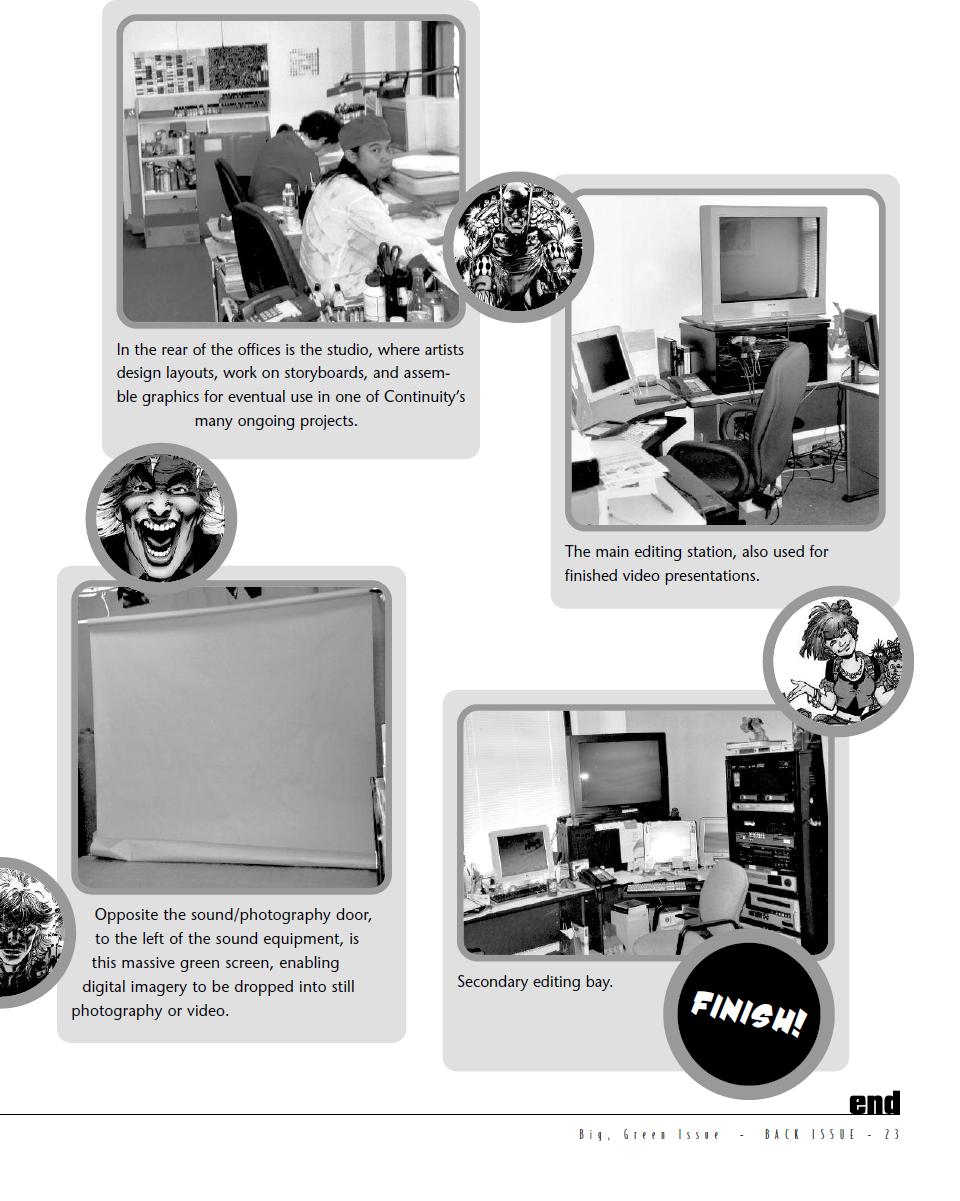 In the rear of the offices is the studio, where artists design layouts, work on storyboards, and assemble graphics for eventual use in one of Continuity's many ongoing projects.

The main editing station, also used for finished video presentations.

Opposite the sound/photography door, to the left of the sound equipment, is this massive green screen, enabling digital imagery to be dropped into still photography or video.

Secondary editing bay.

FINISH!

end

Big, Green Issue - BACK ISSUE - 23