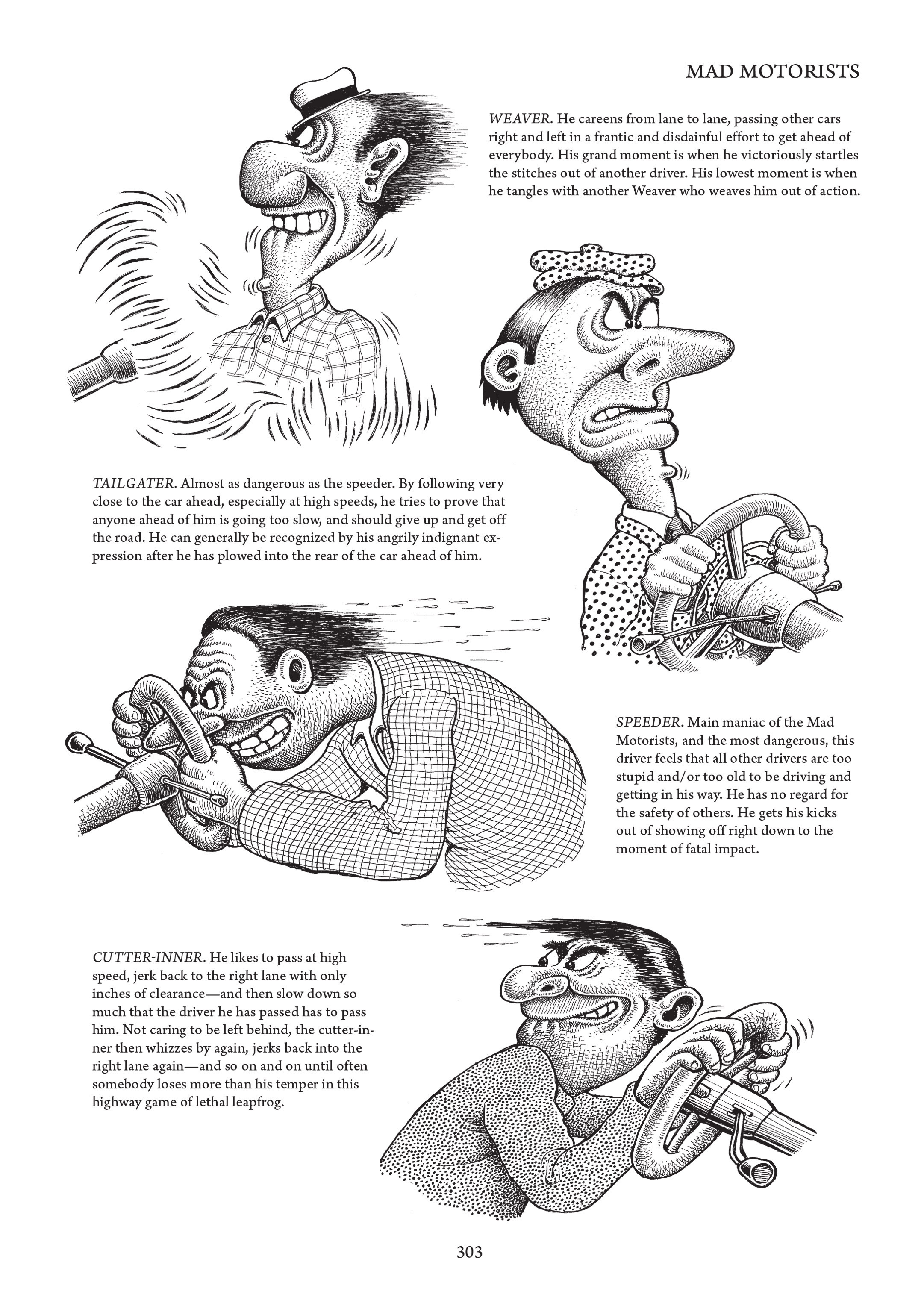 MAD MOTORISTS

WEAVER. He careens from lane to lane, passing other cars right and left in a frantic and disdainful effort to get ahead of everybody. His grand moment is when he victoriously startles the stitches out of another driver. His lowest moment is when he tangles with another Weaver who weaves him out of action.

TAILGATER. Almost as dangerous as the speeder. By following very close to the car ahead, especially at high speeds, he tries to prove that anyone ahead of him is going too slow, and should give up and get off the road. He can generally be recognized by his angrily indignant expression after he has plowed into the rear of the car ahead of him.

SPEEDER. Main maniac of the Mad Motorists, and the most dangerous, this driver feels that all other drivers are too stupid and/or too old to be driving and getting in his way. He has no regard for the safety of others. He gets his kicks out of showing off right down to the moment of fatal impact.

CUTTER-INNER. He likes to pass at high speed, jerk back to the right lane with only inches of clearance—and then slow down so much that the driver he has passed has to pass him. Not caring to be left behind, the cutter-inner then whizzes by again, jerks back into the right lane again—and so on and on until often somebody loses more than his temper in this highway game of lethal leapfrog.

303