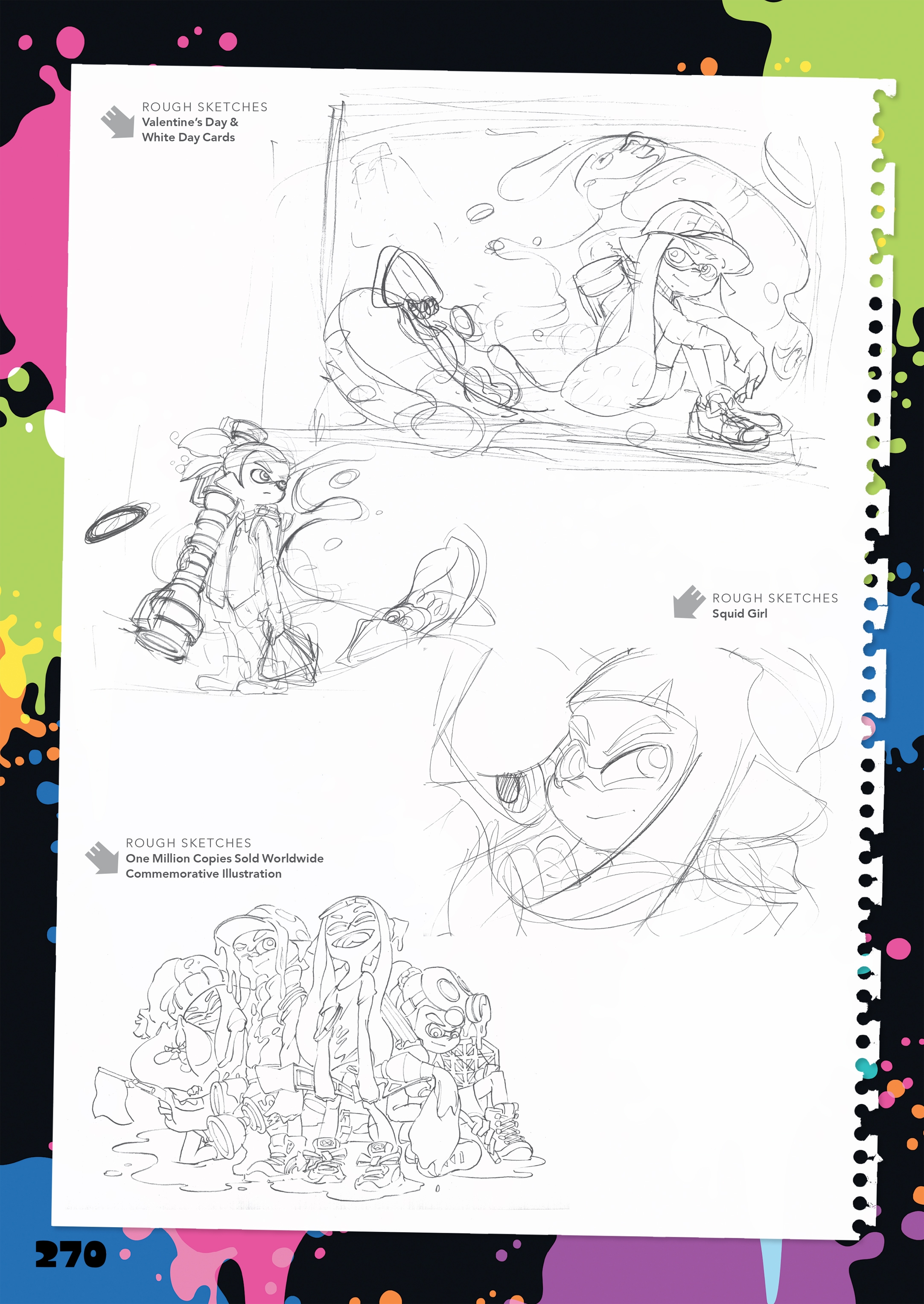 ROUGH SKETCHES
Valentine's Day & White Day Cards

ROUGH SKETCHES
Squid Girl

ROUGH SKETCHES
One Million Copies Sold Worldwide Commemorative Illustration

270