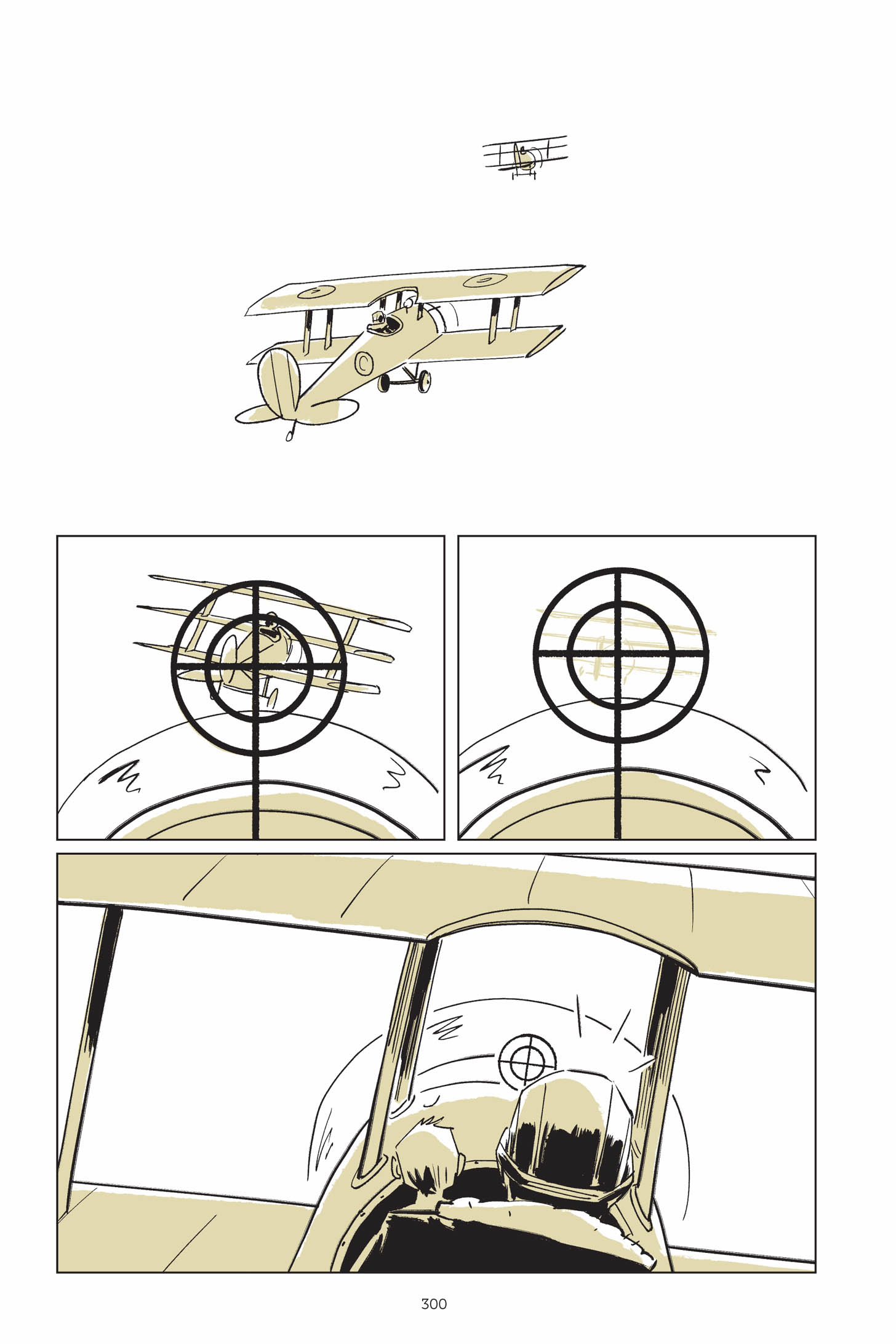 300