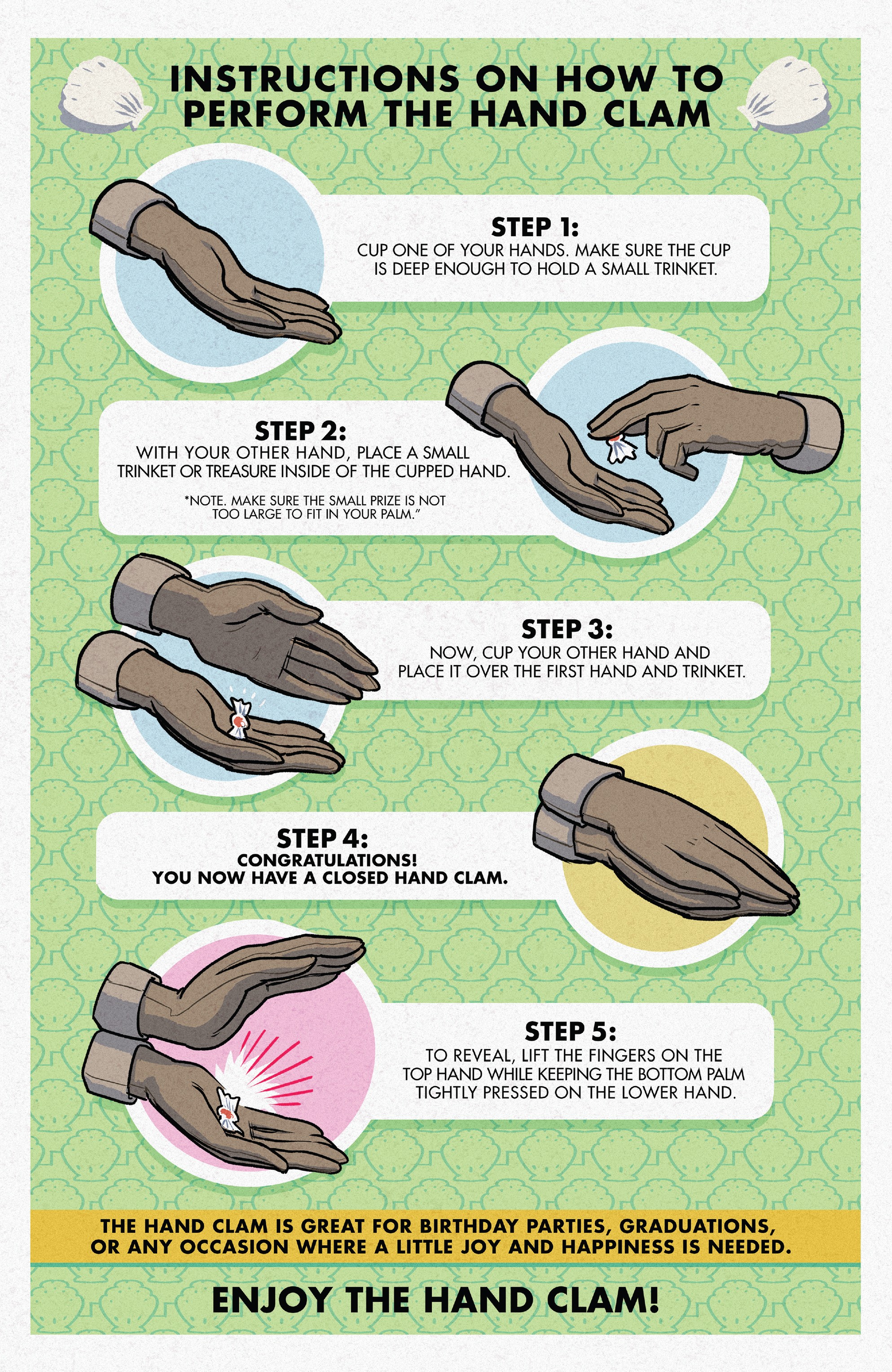 INSTRUCTIONS ON HOW TO PERFORM THE HAND CLAM

STEP 1:
CUP ONE OF YOUR HANDS. MAKE SURE THE CUP IS DEEP ENOUGH TO HOLD A SMALL TRINKET.

STEP 2:
WITH YOUR OTHER HAND, PLACE A SMALL TRINKET OR TREASURE INSIDE OF THE CUPPED HAND.

*NOTE. MAKE SURE THE SMALL PRIZE IS NOT TOO LARGE TO FIT IN YOUR PALM."

STEP 3:
NOW, CUP YOUR OTHER HAND AND PLACE IT OVER THE FIRST HAND AND TRINKET.

STEP 4:
CONGRATULATIONS!
YOU NOW HAVE A CLOSED HAND CLAM.

STEP 5:
TO REVEAL, LIFT THE FINGERS ON THE TOP HAND WHILE KEEPING THE BOTTOM PALM TIGHTLY PRESSED ON THE LOWER HAND.

THE HAND CLAM IS GREAT FOR BIRTHDAY PARTIES, GRADUATIONS, OR ANY OCCASION WHERE A LITTLE JOY AND HAPPINESS IS NEEDED.

ENJOY THE HAND CLAM!