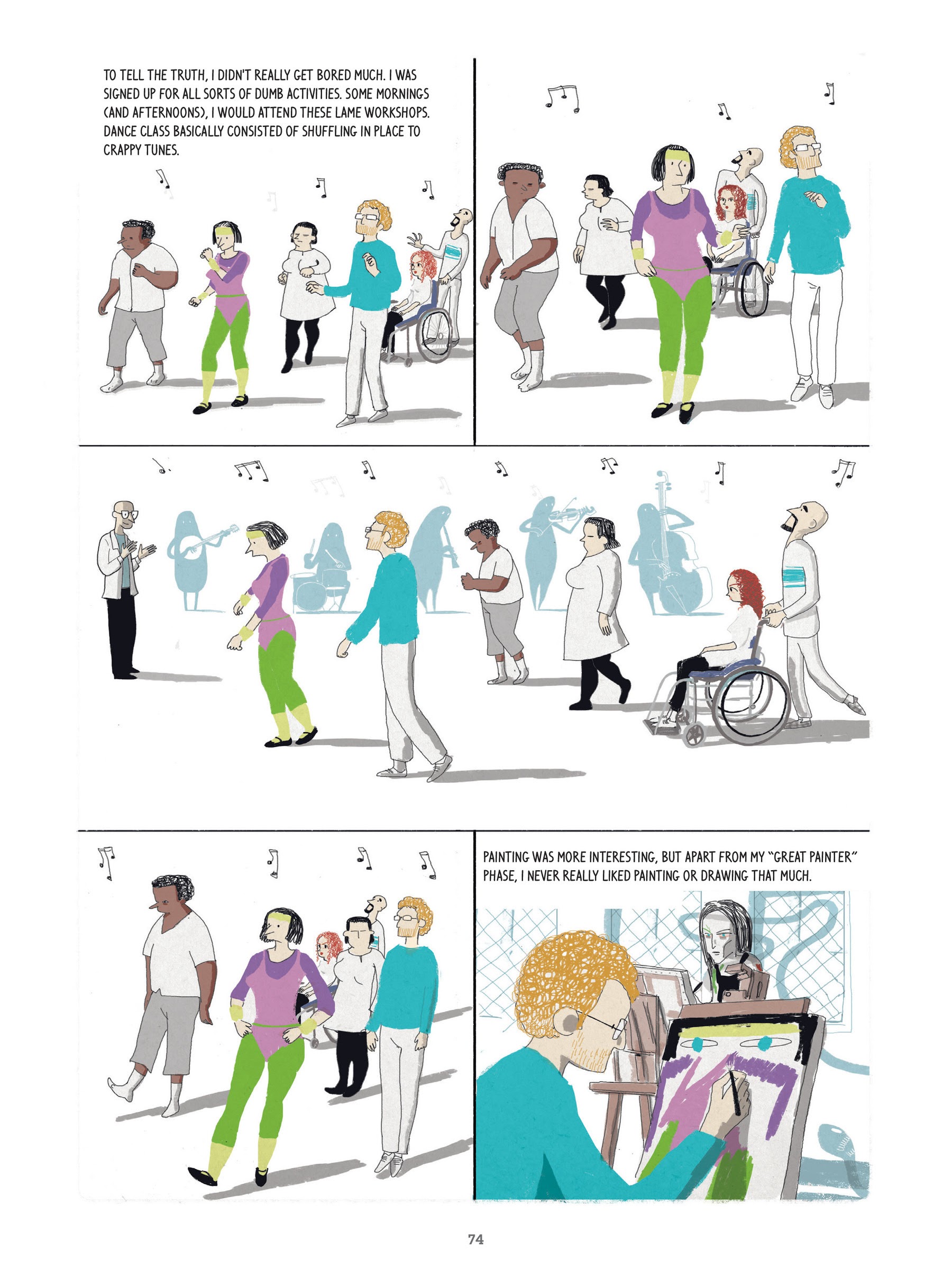 TO TELL THE TRUTH, I DIDN'T REALLY GET BORED MUCH. I WAS SIGNED UP FOR ALL SORTS OF DUMB ACTIVITIES. SOME MORNINGS (AND AFTERNOONS), I WOULD ATTEND THESE LAME WORKSHOPS. DANCE CLASS BASICALLY CONSISTED OF SHUFFLING IN PLACE TO CRAPPY TUNES.

PAINTING WAS MORE INTERESTING, BUT APART FROM MY "GREAT PAINTER" PHASE, I NEVER REALLY LIKED PAINTING OR DRAWING THAT MUCH.

74