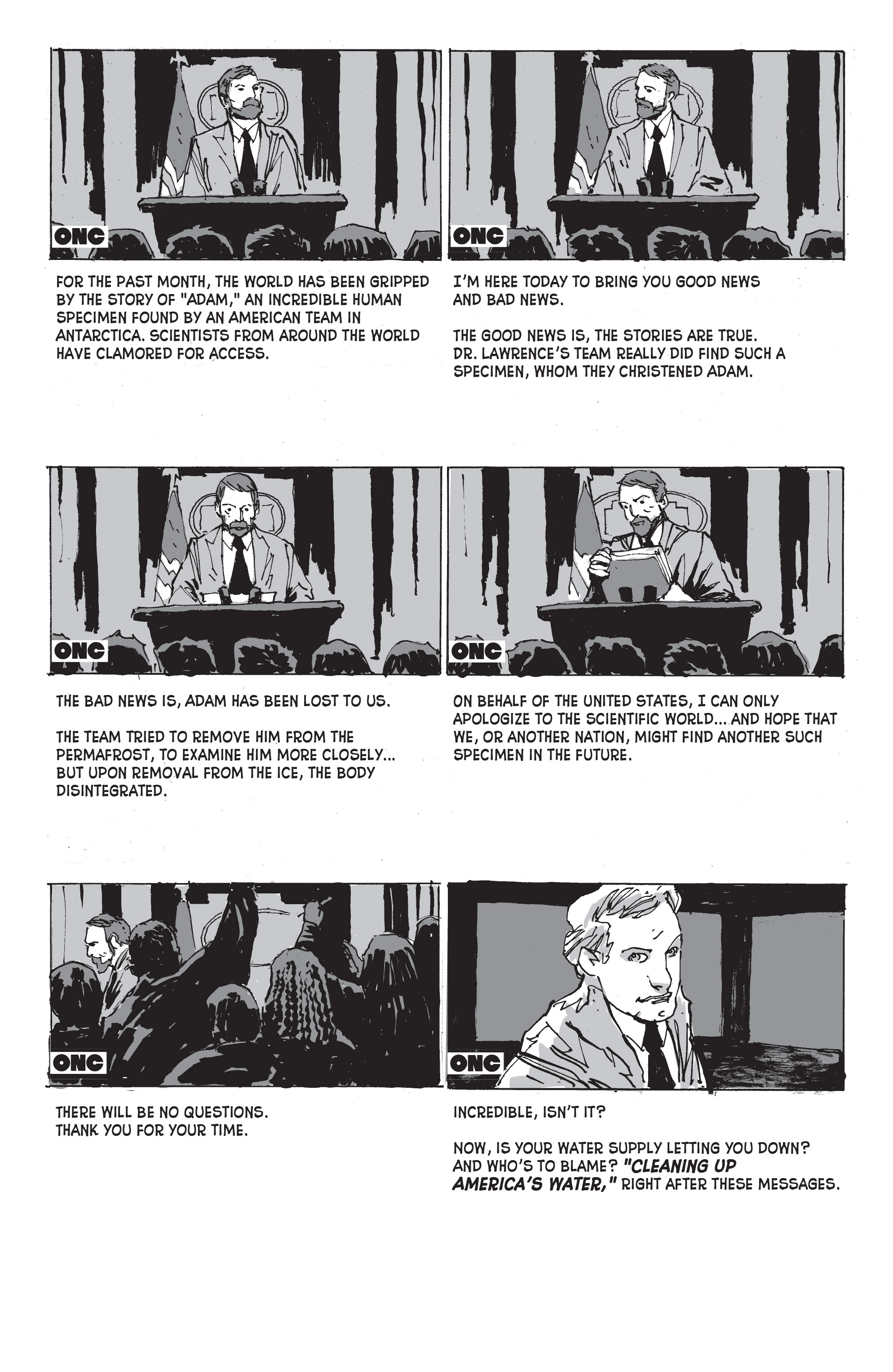 ONC

FOR THE PAST MONTH, THE WORLD HAS BEEN GRIPPED BY THE STORY OF "ADAM," AN INCREDIBLE HUMAN SPECIMEN FOUND BY AN AMERICAN TEAM IN ANTARCTICA. SCIENTISTS FROM AROUND THE WORLD HAVE CLAMORED FOR ACCESS.

ONC

I'M HERE TODAY TO BRING YOU GOOD NEWS AND BAD NEWS.

THE GOOD NEWS IS, THE STORIES ARE TRUE. DR. LAWRENCE'S TEAM REALLY DID FIND SUCH A SPECIMEN, WHOM THEY CHRISTENED ADAM.

ONC

THE BAD NEWS IS, ADAM HAS BEEN LOST TO US.

THE TEAM TRIED TO REMOVE HIM FROM THE PERMAFROST, TO EXAMINE HIM MORE CLOSELY... BUT UPON REMOVAL FROM THE ICE, THE BODY DISINTEGRATED.

ONC

ON BEHALF OF THE UNITED STATES, I CAN ONLY APOLOGIZE TO THE SCIENTIFIC WORLD... AND HOPE THAT WE, OR ANOTHER NATION, MIGHT FIND ANOTHER SUCH SPECIMEN IN THE FUTURE.

ONC

THERE WILL BE NO QUESTIONS. THANK YOU FOR YOUR TIME.

ONC

INCREDIBLE, ISN'T IT?

NOW, IS YOUR WATER SUPPLY LETTING YOU DOWN? AND WHO'S TO BLAME? "CLEANING UP AMERICA'S WATER," RIGHT AFTER THESE MESSAGES.