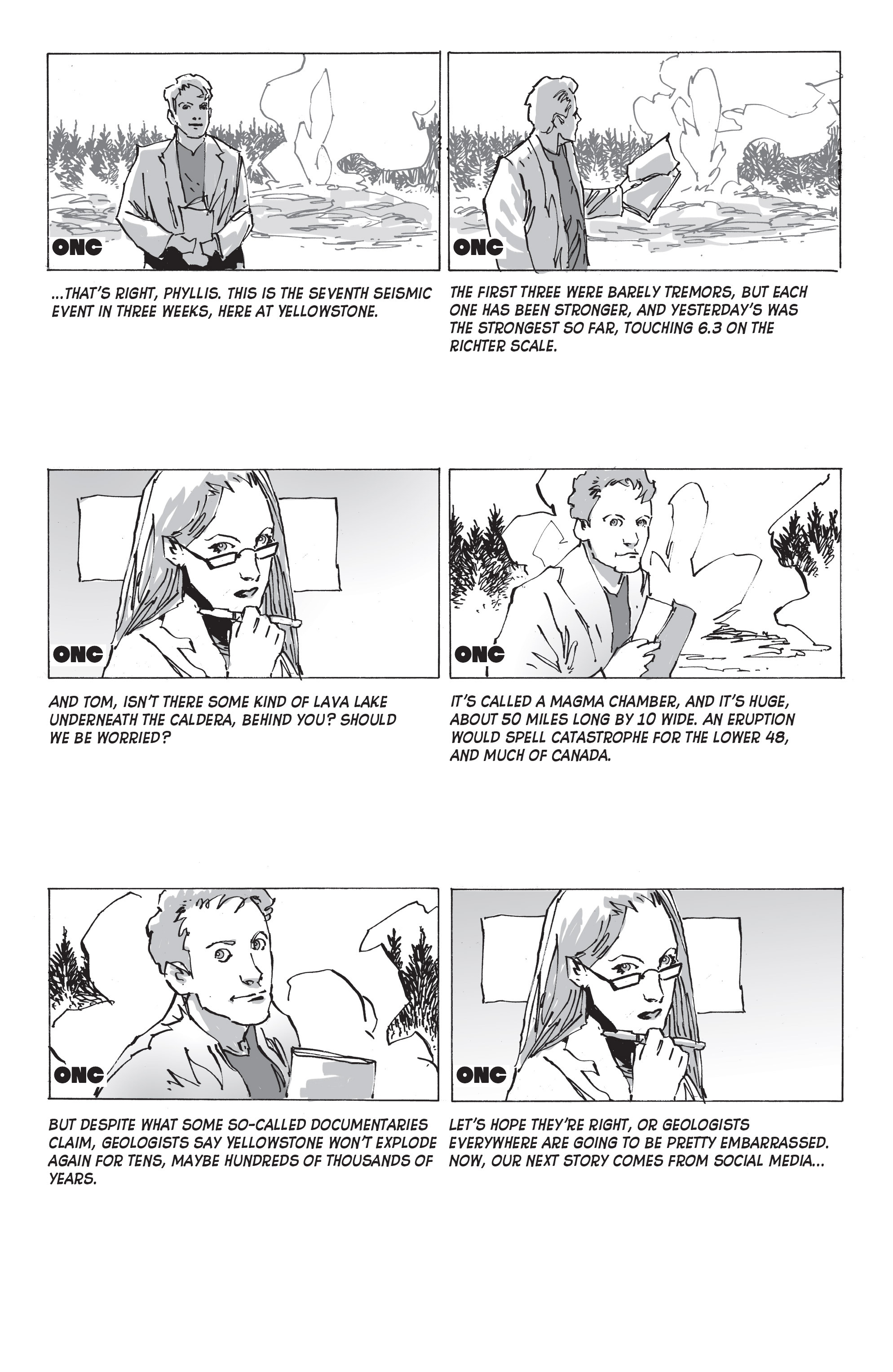 ONC

...THAT'S RIGHT, PHYLLIS. THIS IS THE SEVENTH SEISMIC EVENT IN THREE WEEKS, HERE AT YELLOWSTONE.

ONC

THE FIRST THREE WERE BARELY TREMORS, BUT EACH ONE HAS BEEN STRONGER, AND YESTERDAY'S WAS THE STRONGEST SO FAR, TOUCHING 6.3 ON THE RICHTER SCALE.

ONC

AND TOM, ISN'T THERE SOME KIND OF LAVA LAKE UNDERNEATH THE CALDERA, BEHIND YOU? SHOULD WE BE WORRIED?

ONC

IT'S CALLED A MAGMA CHAMBER, AND IT'S HUGE, ABOUT 50 MILES LONG BY 10 WIDE. AN ERUPTION WOULD SPELL CATASTROPHE FOR THE LOWER 48, AND MUCH OF CANADA.

ONC

BUT DESPITE WHAT SOME SO-CALLED DOCUMENTARIES CLAIM, GEOLOGISTS SAY YELLOWSTONE WON'T EXPLODE AGAIN FOR TENS, MAYBE HUNDREDS OF THOUSANDS OF YEARS.

ONC

LET'S HOPE THEY'RE RIGHT, OR GEOLOGISTS EVERYWHERE ARE GOING TO BE PRETTY EMBARRASSED. NOW, OUR NEXT STORY COMES FROM SOCIAL MEDIA...