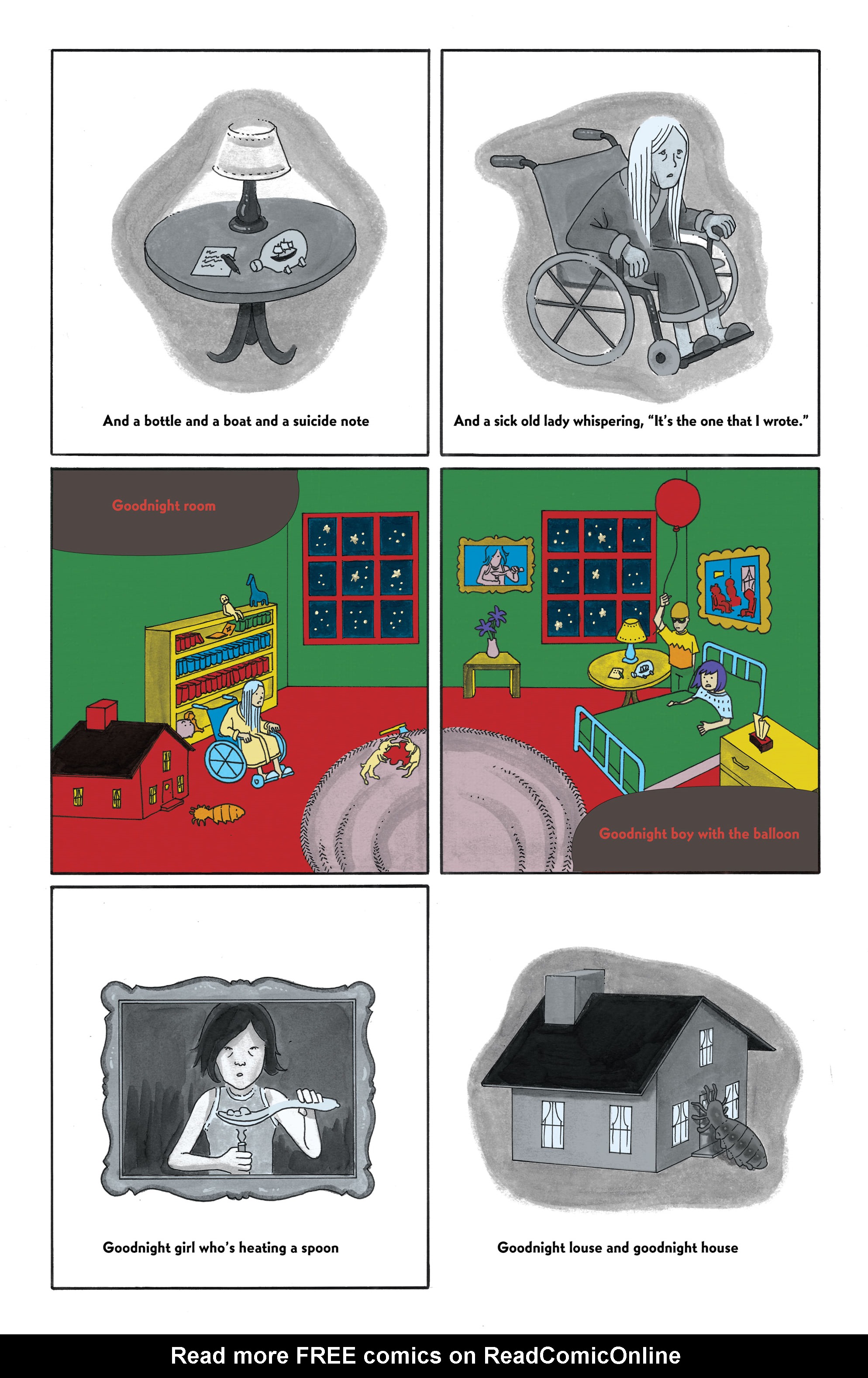 And a bottle and a boat and a suicide note

And a sick old lady whispering, "It's the one that I wrote."

Goodnight room

Goodnight boy with the balloon

Goodnight girl who's heating a spoon

Goodnight louse and goodnight house

Read more FREE comics on ReadComicOnline