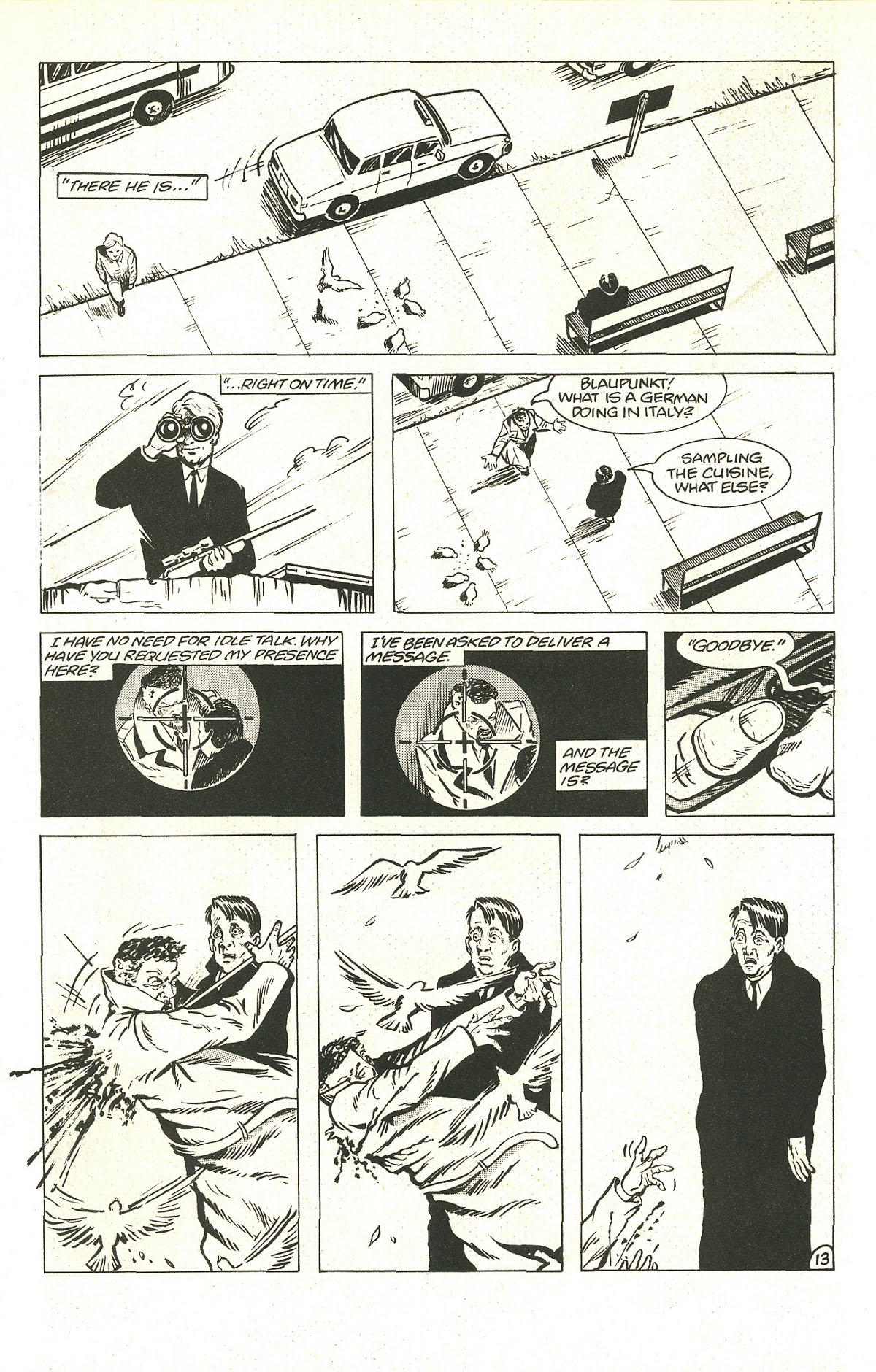 "THERE HE IS..."

"...RIGHT ON TIME."

BLAUPUNKT! WHAT IS A GERMAN DOING IN ITALY?

SAMPLING THE CUISINE, WHAT ELSE?

I HAVE NO NEED FOR IDLE TALK. WHY HAVE YOU REQUESTED MY PRESENCE HERE?

I'VE BEEN ASKED TO DELIVER A MESSAGE.

AND THE MESSAGE IS?

"GOODBYE."

13