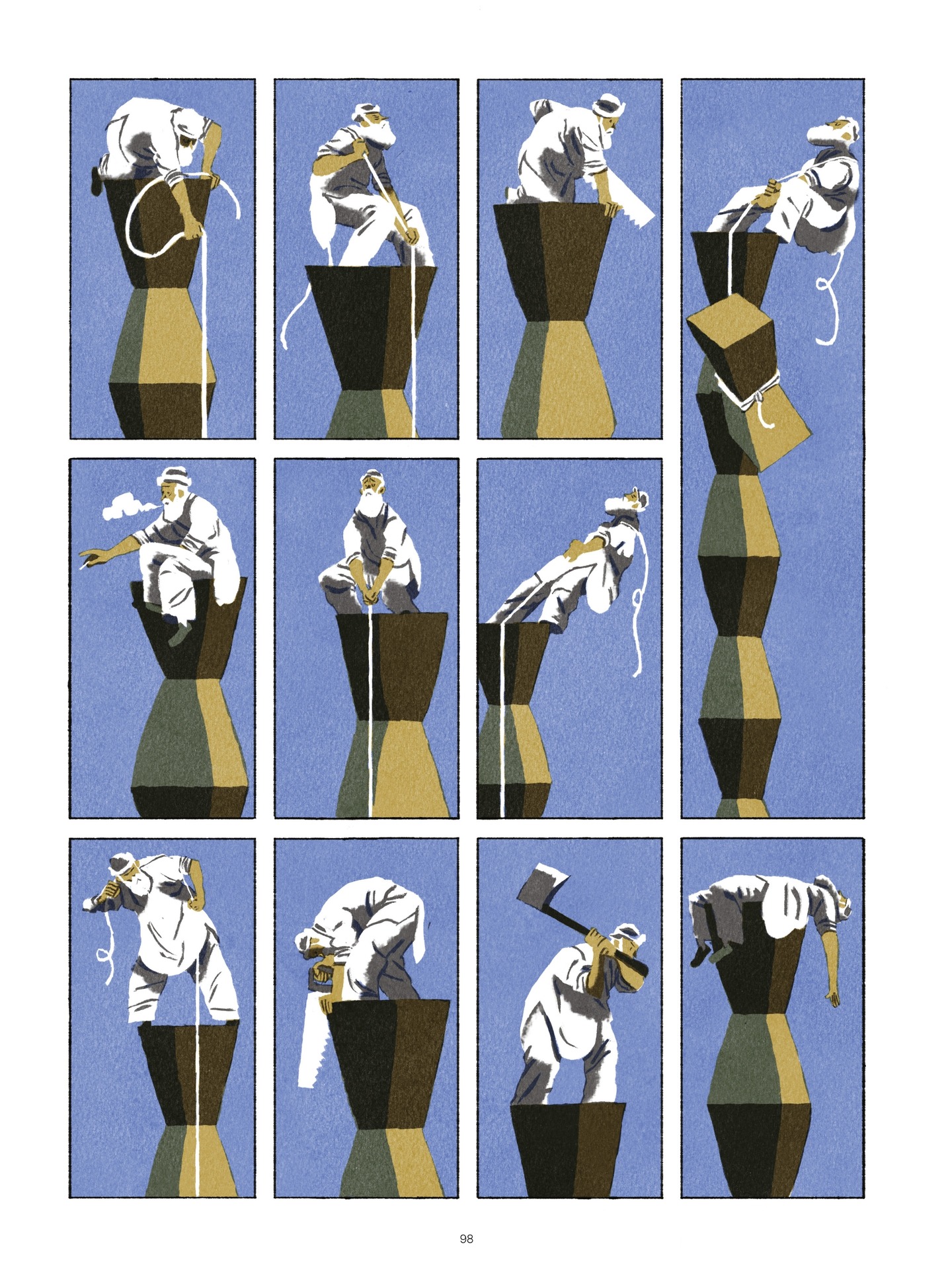 98