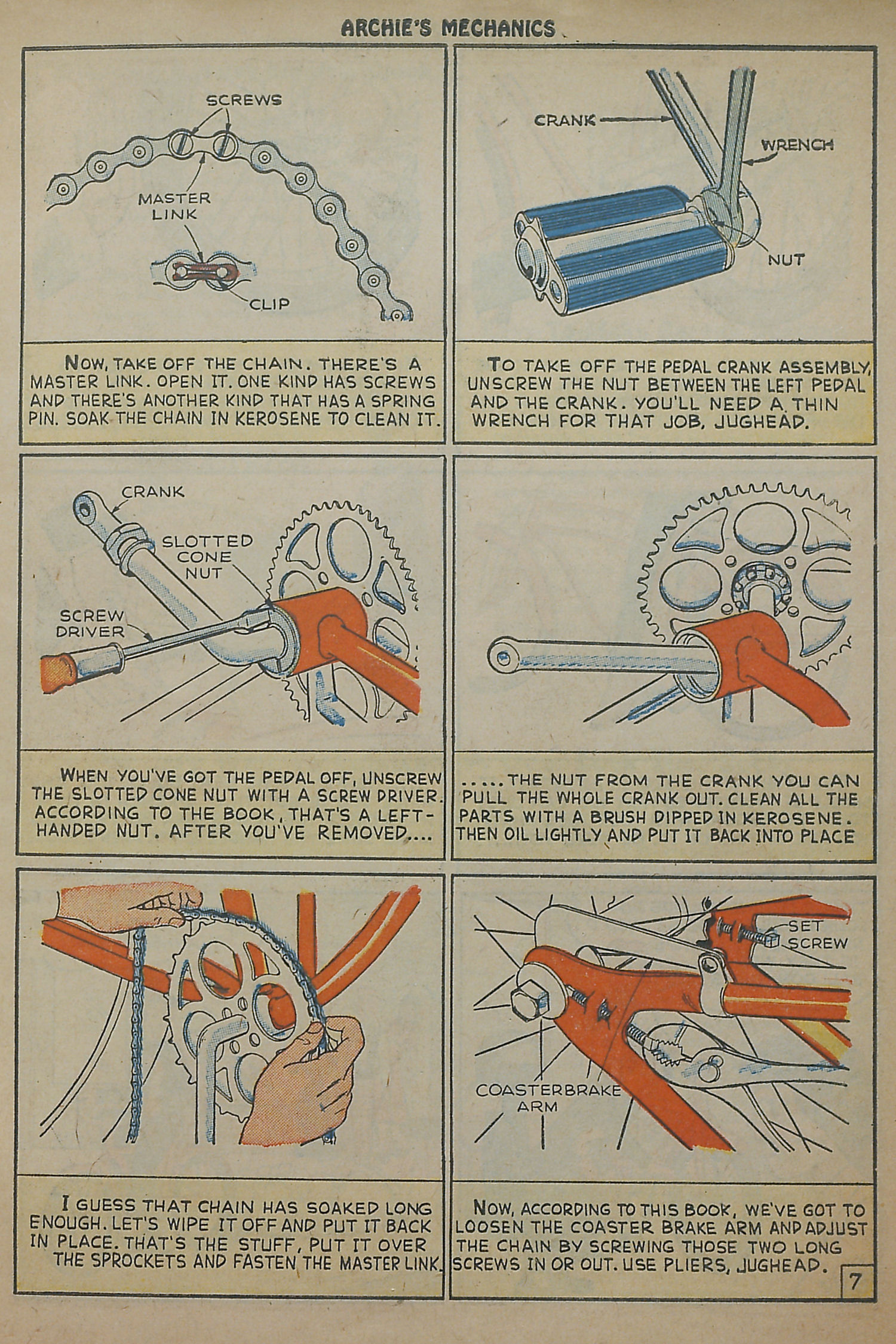 ARCHIE'S MECHANICS

SCREWS
MASTER LINK
CLIP

NOW, TAKE OFF THE CHAIN. THERE'S A MASTER LINK. OPEN IT. ONE KIND HAS SCREWS AND THERE'S ANOTHER KIND THAT HAS A SPRING PIN. SOAK THE CHAIN IN KEROSENE TO CLEAN IT.

CRANK
WRENCH
NUT

TO TAKE OFF THE PEDAL CRANK ASSEMBLY, UNSCREW THE NUT BETWEEN THE LEFT PEDAL AND THE CRANK. YOU'LL NEED A THIN WRENCH FOR THAT JOB, JUGHEAD.

CRANK
SLOTTED CONE NUT
SCREW DRIVER

WHEN YOU'VE GOT THE PEDAL OFF, UNSCREW THE SLOTTED CONE NUT WITH A SCREW DRIVER. ACCORDING TO THE BOOK, THAT'S A LEFT-HANDED NUT. AFTER YOU'VE REMOVED....

.....THE NUT FROM THE CRANK YOU CAN PULL THE WHOLE CRANK OUT. CLEAN ALL THE PARTS WITH A BRUSH DIPPED IN KEROSENE. THEN OIL LIGHTLY AND PUT IT BACK INTO PLACE

I GUESS THAT CHAIN HAS SOAKED LONG ENOUGH. LET'S WIPE IT OFF AND PUT IT BACK IN PLACE. THAT'S THE STUFF, PUT IT OVER THE SPROCKETS AND FASTEN THE MASTER LINK.

SET SCREW
COASTERBRAKE ARM

NOW, ACCORDING TO THIS BOOK, WE'VE GOT TO LOOSEN THE COASTER BRAKE ARM AND ADJUST THE CHAIN BY SCREWING THOSE TWO LONG SCREWS IN OR OUT. USE PLIERS, JUGHEAD.

7